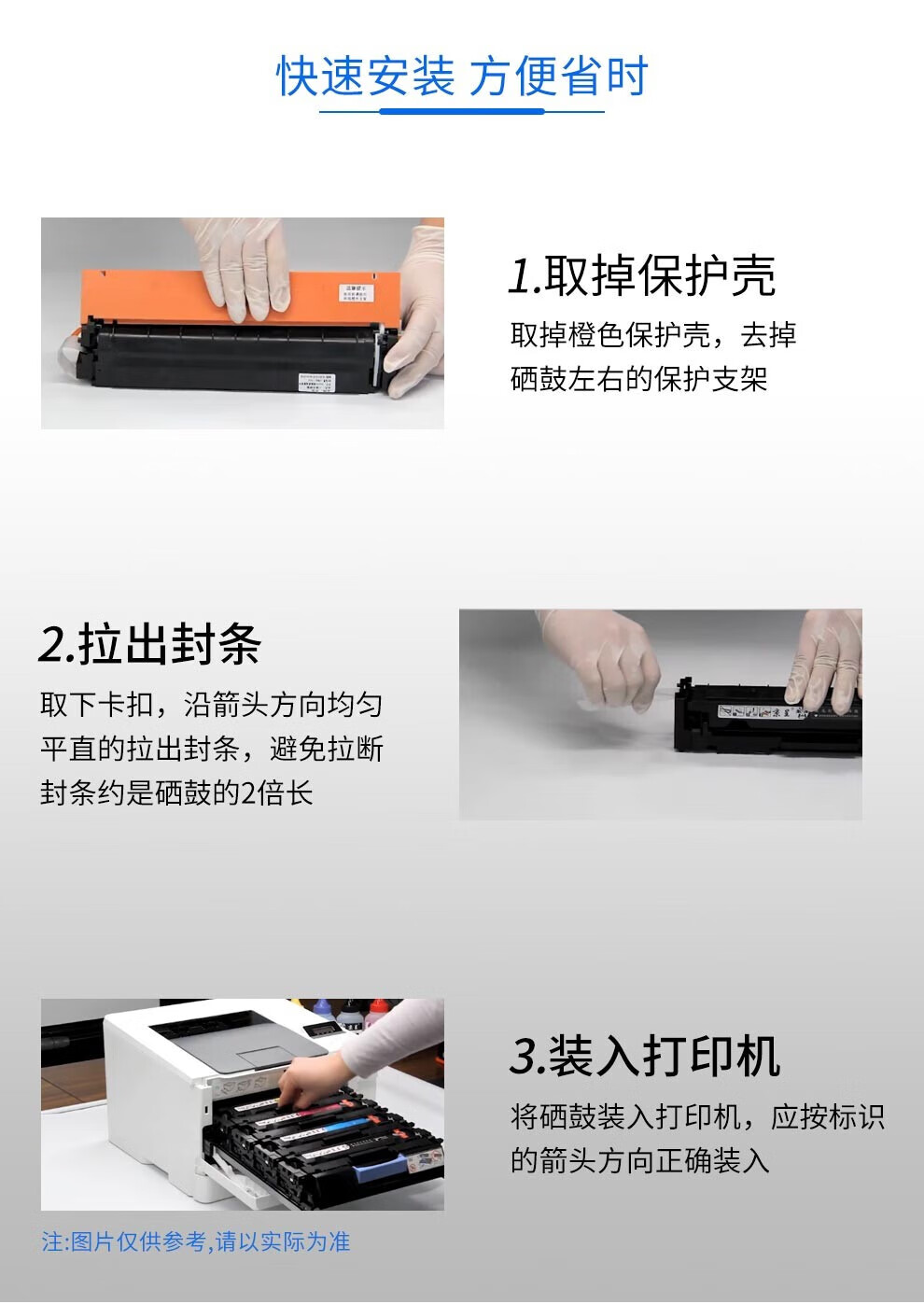 快速安装 方便省时

1.取掉保护壳

取掉橙色保护壳，去掉硒鼓左右的保护支架

2.拉出封条

取下卡扣，沿箭头方向均匀平直的拉出封条，避免拉断封条约是硒鼓的2倍长

3.装入打印机

将硒鼓装入打印机，应按标识的箭头方向正确装入

注:图片仅供参考,请以实际为准