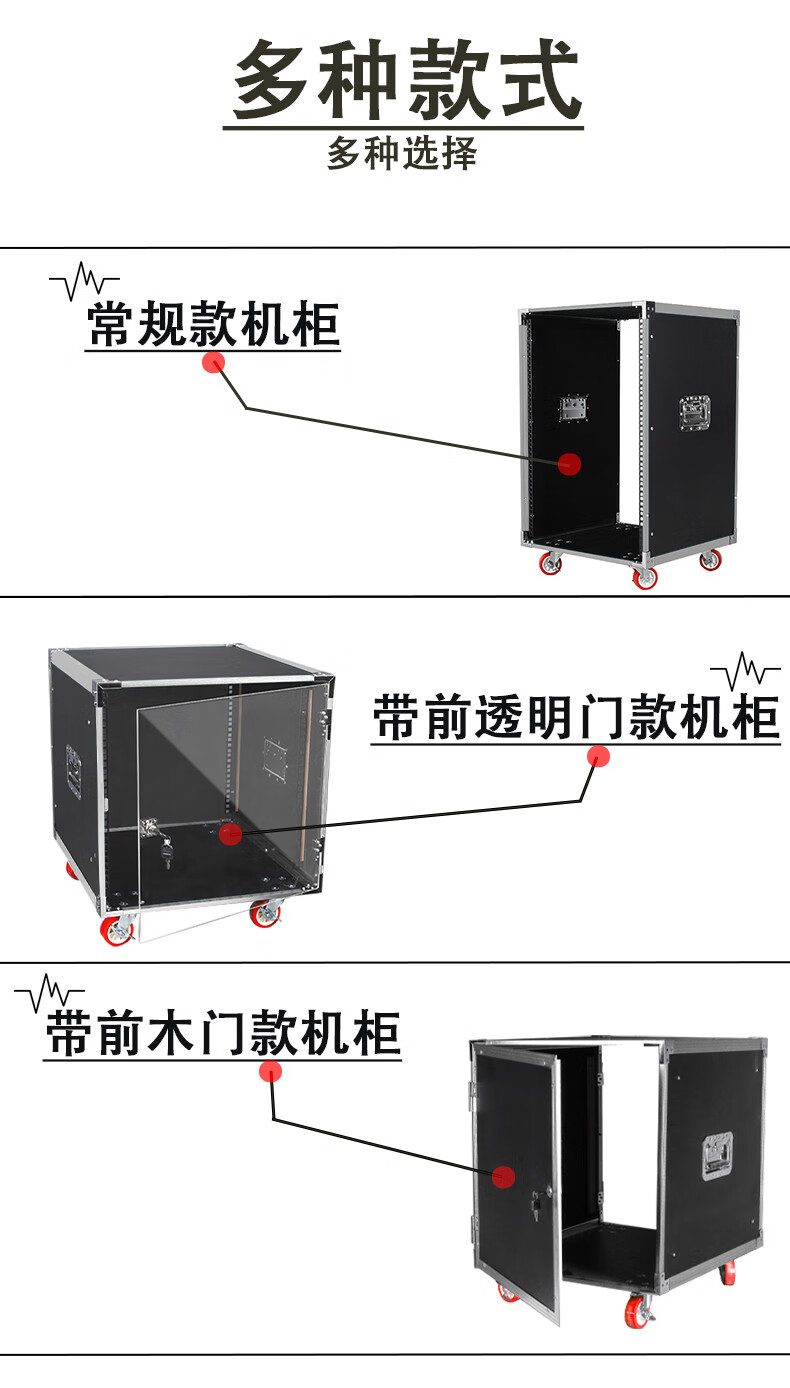 多种款式
多种选择

常规款机柜

带前透明门款机柜

带前木门款机柜