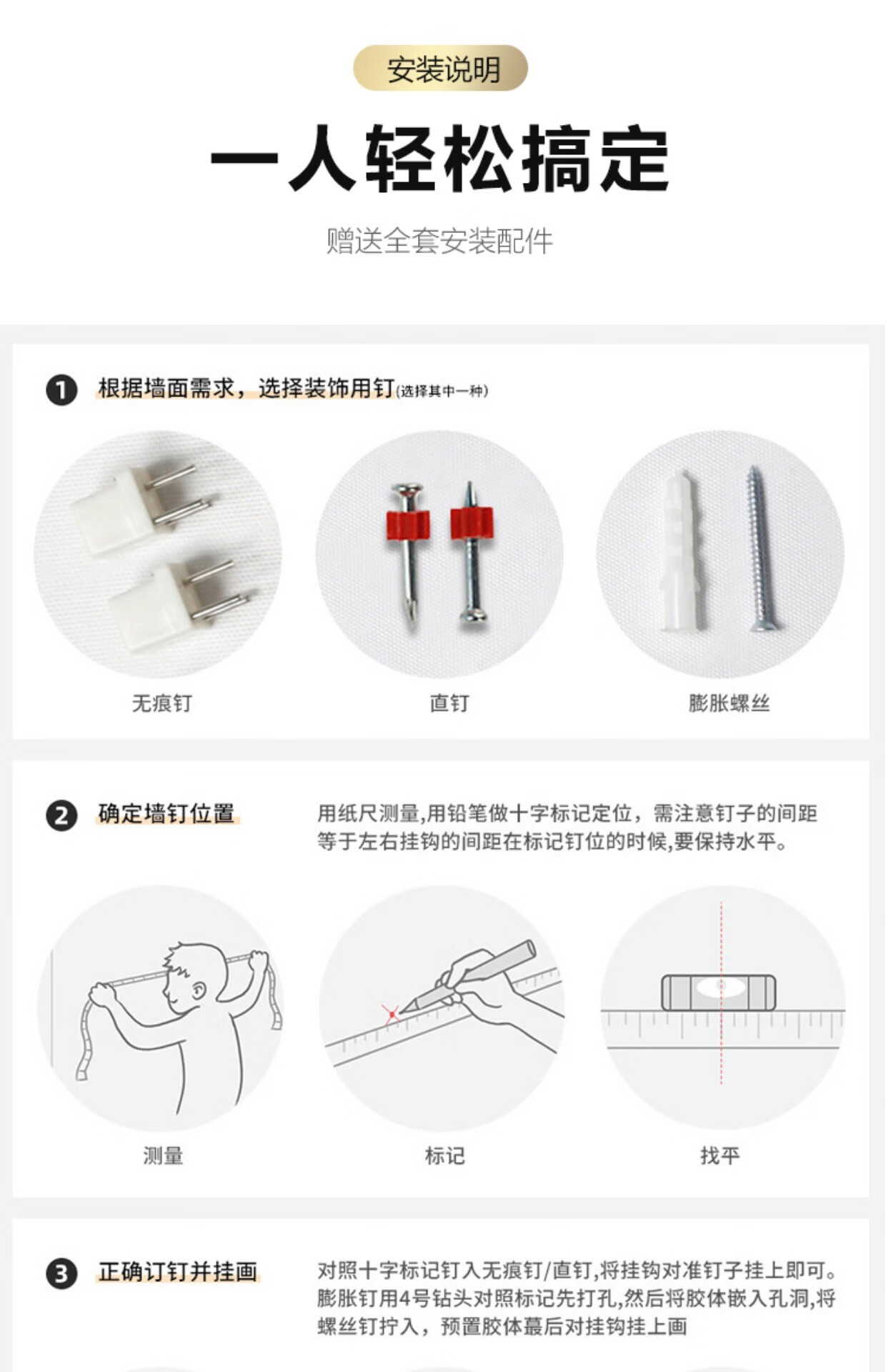 安装说明

一人轻松搞定

赠送全套安装配件

1 根据墙面需求，选择装饰用钉(选择其中一种)

无痕钉

直钉

膨胀螺丝

2 确定墙钉位置

用纸尺测量,用铅笔做十字标记定位，需注意钉子的间距等于左右挂钩的间距在标记钉位的时候,要保持水平。

测量

标记

找平

3 正确订钉并挂画

对照十字标记钉入无痕钉/直钉,将挂钩对准钉子挂上即可。膨胀钉用4号钻头对照标记先打孔,然后将胶体嵌入孔洞,将螺丝钉拧入，预置胶体蕞后对挂钩挂上画