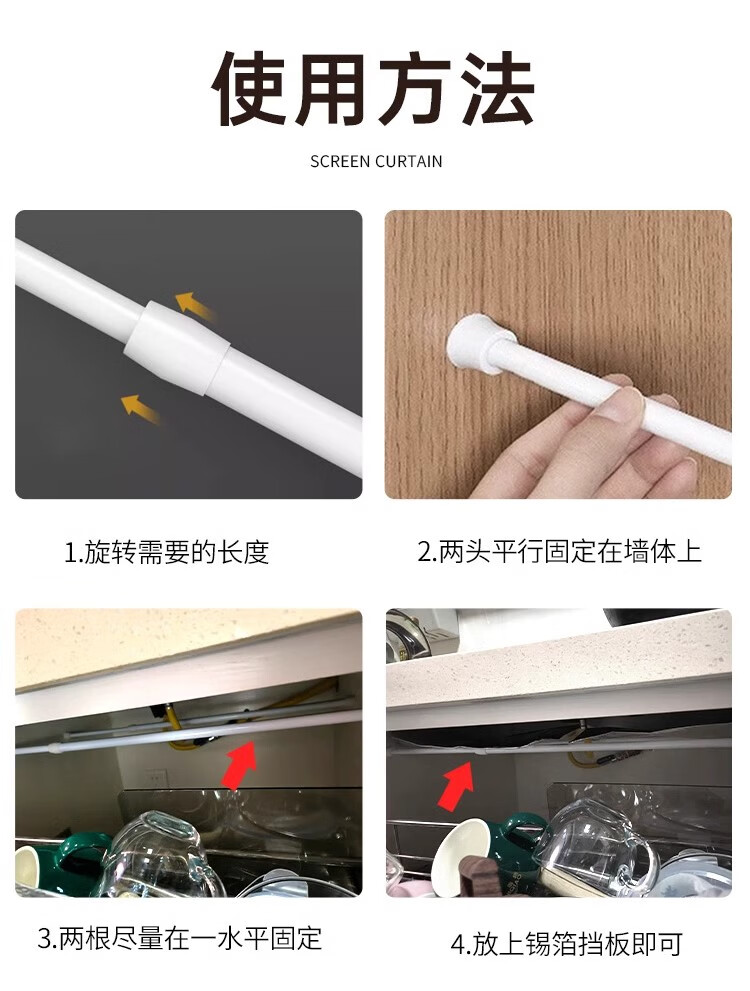 使用方法

SCREEN CURTAIN

1.旋转需要的长度

2.两头平行固定在墙体上

3.两根尽量在一水平固定

4.放上锡箔挡板即可