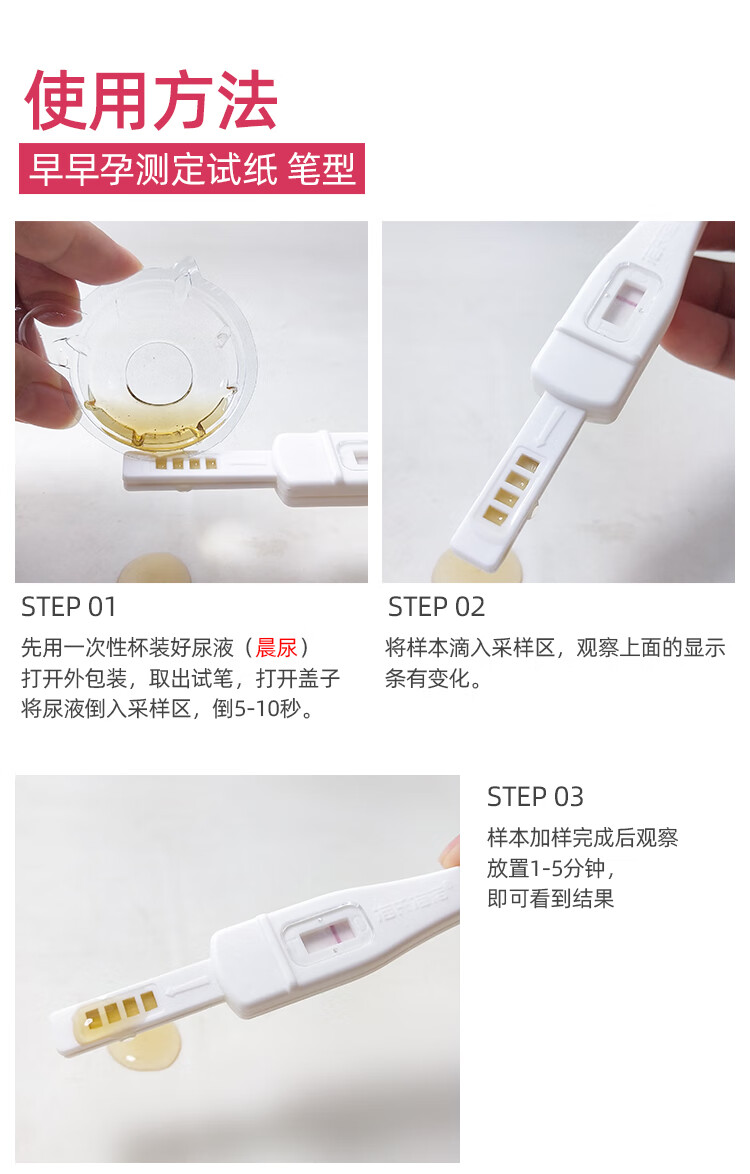 使用方法

早早孕测定试纸 笔型

STEP 01

先用一次性杯装好尿液（晨尿）
打开外包装，取出试笔，打开盖子
将尿液倒入采样区，倒5-10秒。

STEP 02

将样本滴入采样区，观察上面的显示条有变化。

STEP 03

样本加样完成后观察
放置1-5分钟，
即可看到结果