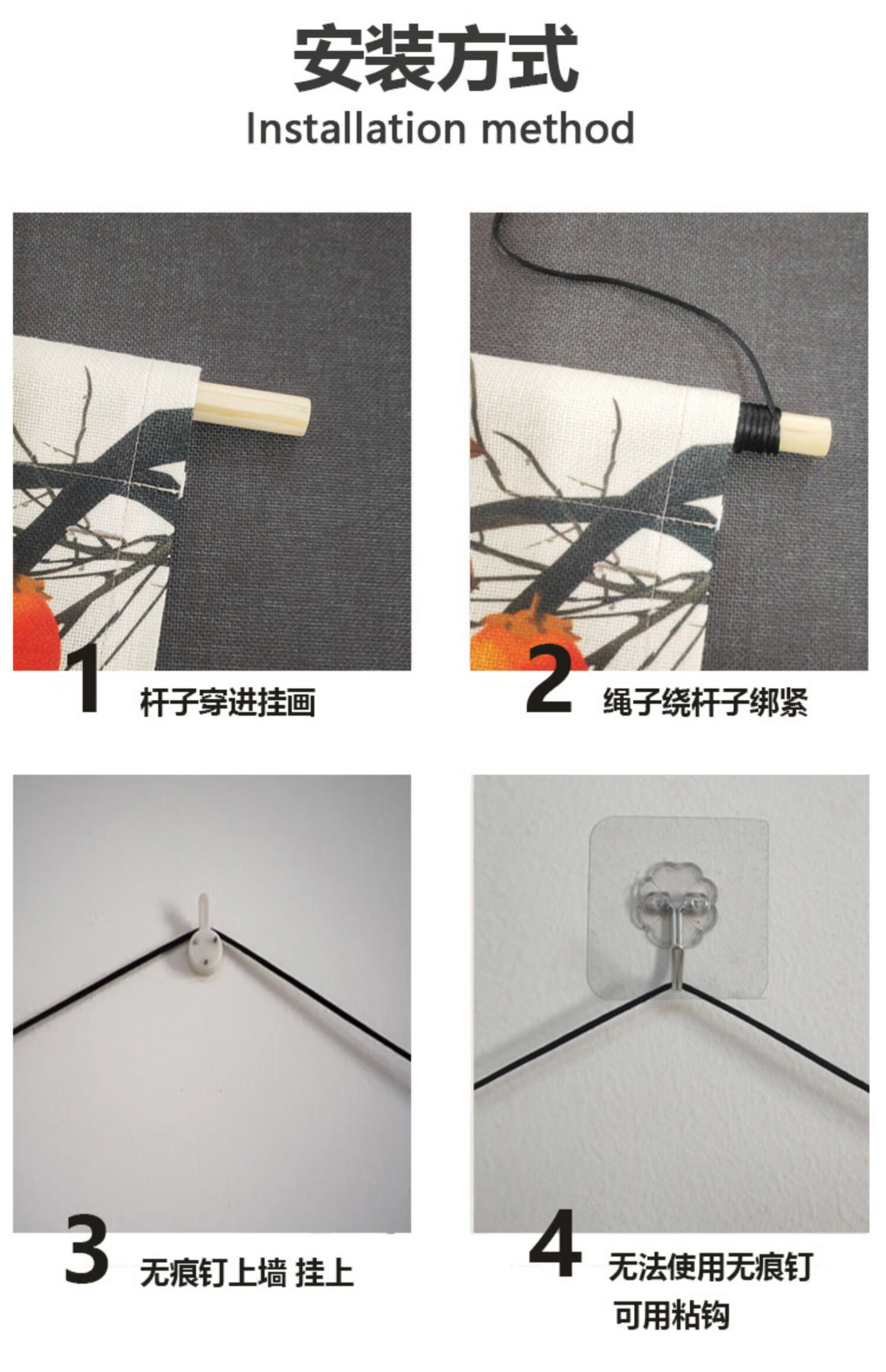 安装方式
Installation method

1 杆子穿进挂画

2 绳子绕杆子绑紧

3 无痕钉上墙 挂上

4 无法使用无痕钉 可用粘钩