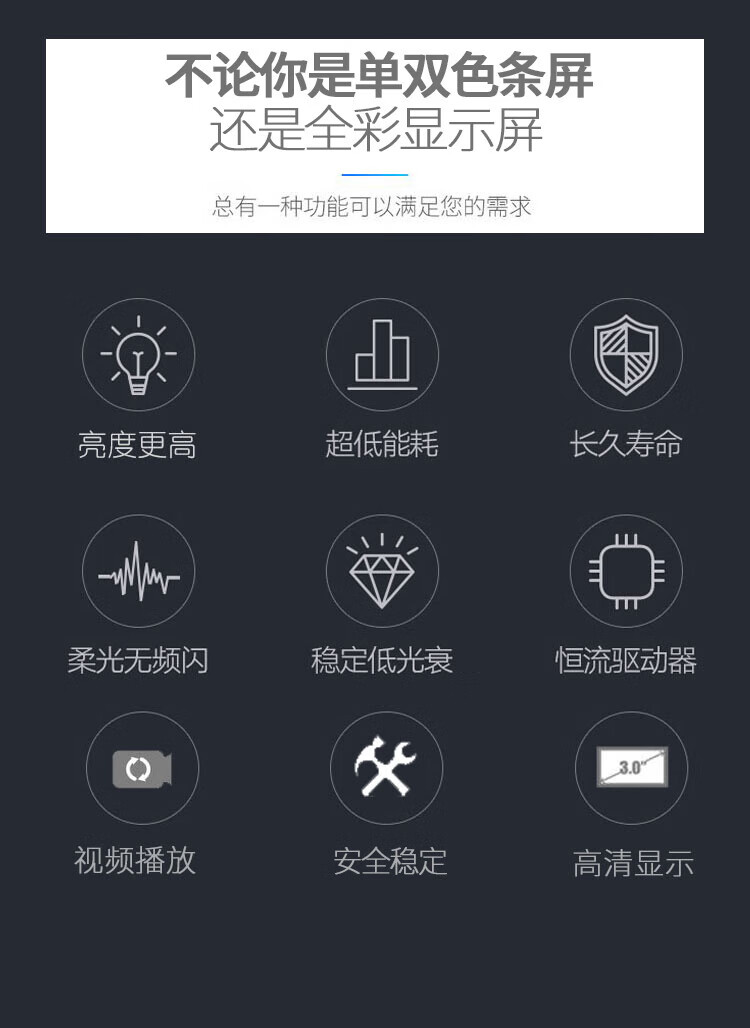 不论你是单双色条屏
还是全彩显示屏

总有一种功能可以满足您的需求

亮度更高

超低能耗

长久寿命

柔光无频闪

稳定低光衰

恒流驱动器

视频播放

安全稳定

3.0"

高清显示