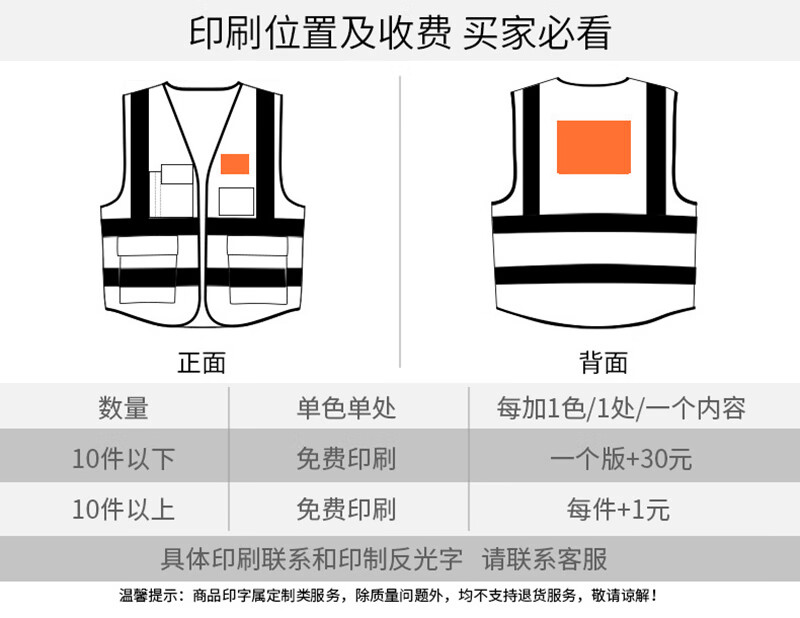 印刷位置及收费 买家必看

正面

背面

| 数量 | 单色单处 | 每加1色/1处/一个内容 |
|---|---|---|
| 10件以下 | 免费印刷 | 一个版+30元 |
| 10件以上 | 免费印刷 | 每件+1元 |

具体印刷联系和印制反光字 请联系客服

温馨提示：商品印字属定制类服务，除质量问题外，均不支持退货服务，敬请谅解！