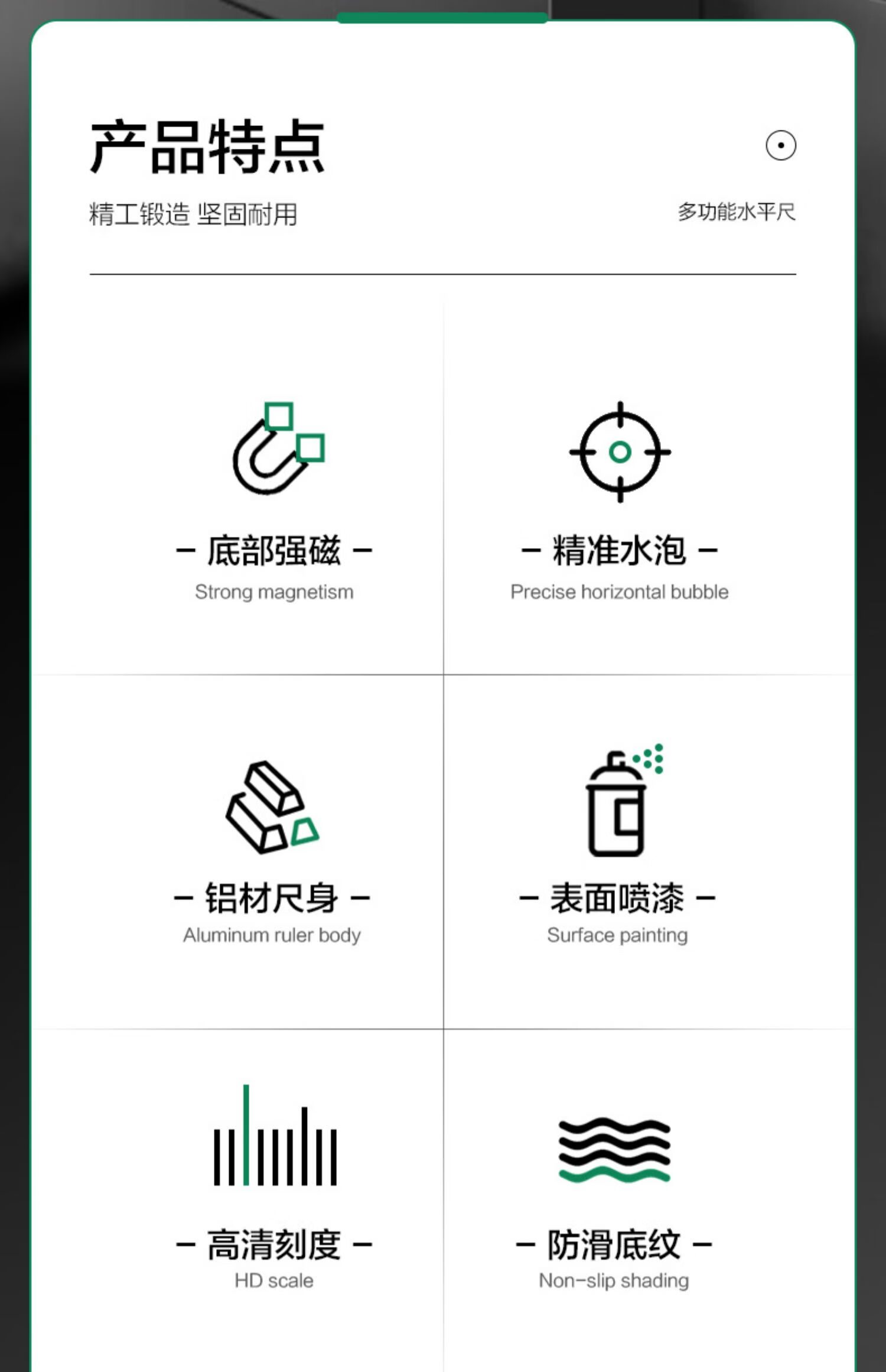 产品特点

精工锻造 坚固耐用

多功能水平尺

- 底部强磁 -
Strong magnetism

- 精准水泡 -
Precise horizontal bubble

- 铝材尺身 -
Aluminum ruler body

- 表面喷漆 -
Surface painting

- 高清刻度 -
HD scale

- 防滑底纹 -
Non-slip shading