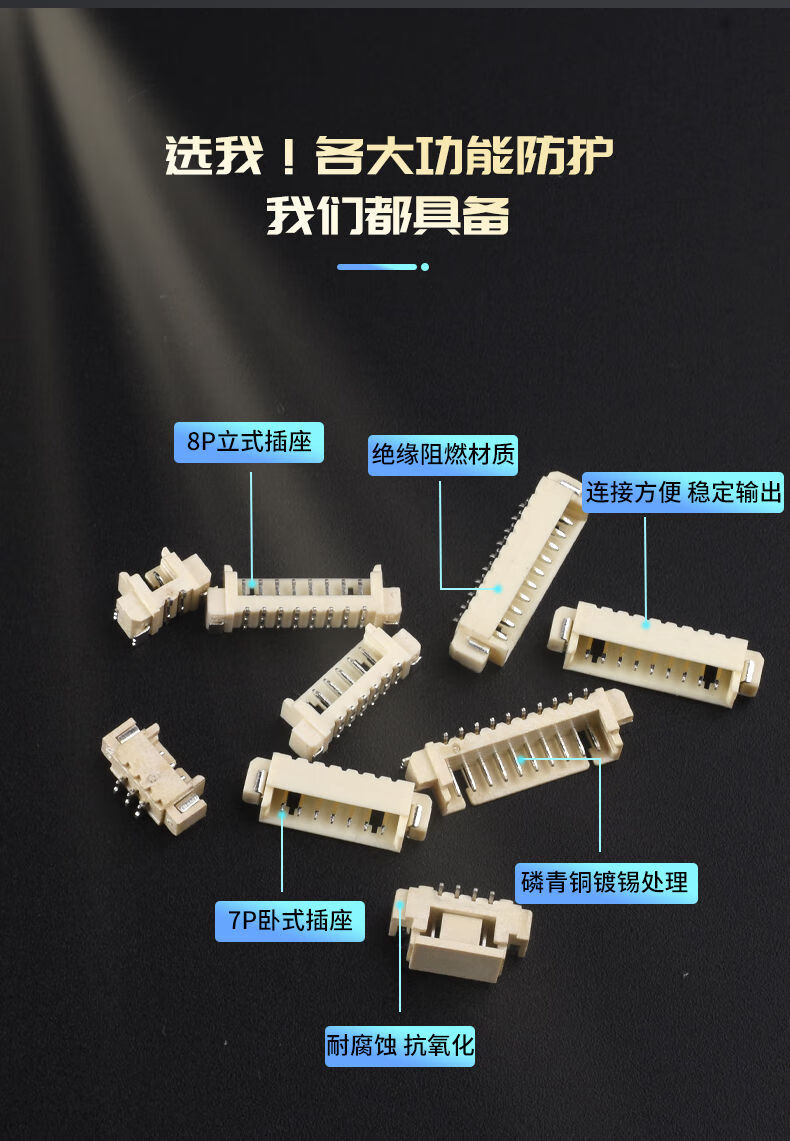 选我！各大功能防护
我们都具备

8P立式插座

绝缘阻燃材质

连接方便 稳定输出

磷青铜镀锡处理

7P卧式插座

耐腐蚀 抗氧化