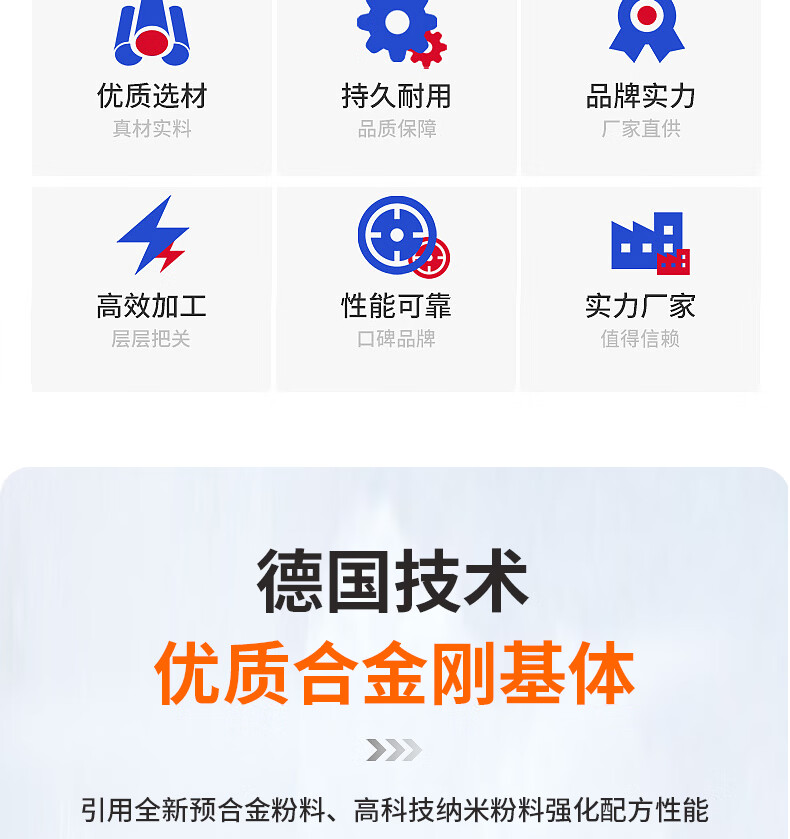 优质选材
真材实料

持久耐用
品质保障

品牌实力
厂家直供

高效加工
层层把关

性能可靠
口碑品牌

实力厂家
值得信赖

德国技术
优质合金刚基体

引用全新预合金粉料、高科技纳米粉料强化配方性能