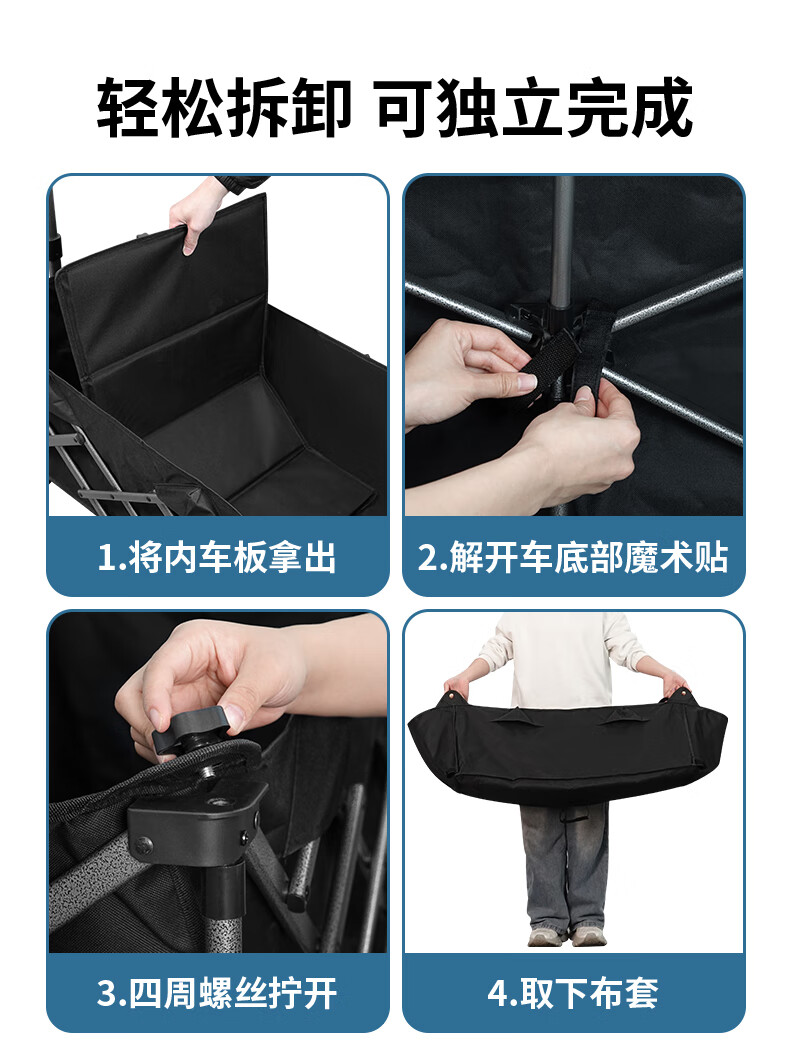 轻松拆卸 可独立完成

1.将内车板拿出

2.解开车底部魔术贴

3.四周螺丝拧开

4.取下布套