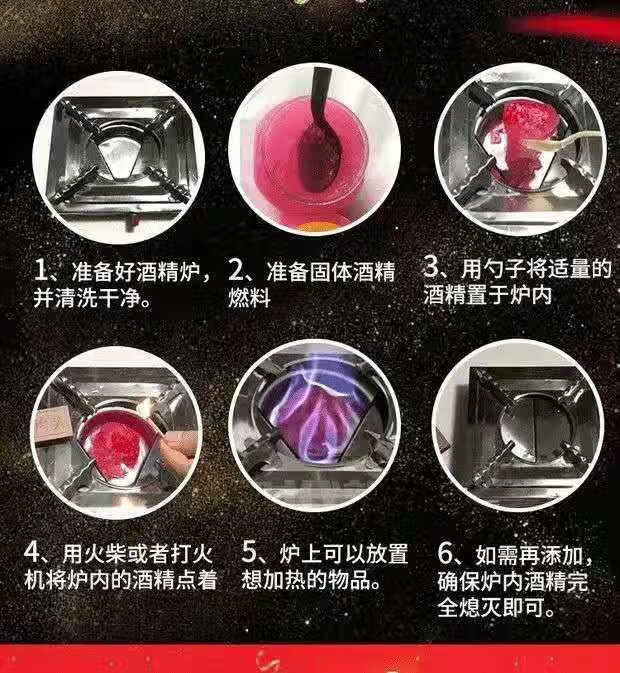 1、准备好酒精炉，并清洗干净。

2、准备固体酒精燃料

3、用勺子将适量的酒精置于炉内

4、用火柴或者打火机将炉内的酒精点着

5、炉上可以放置想加热的物品。

6、如需再添加，确保炉内酒精完全熄灭即可。