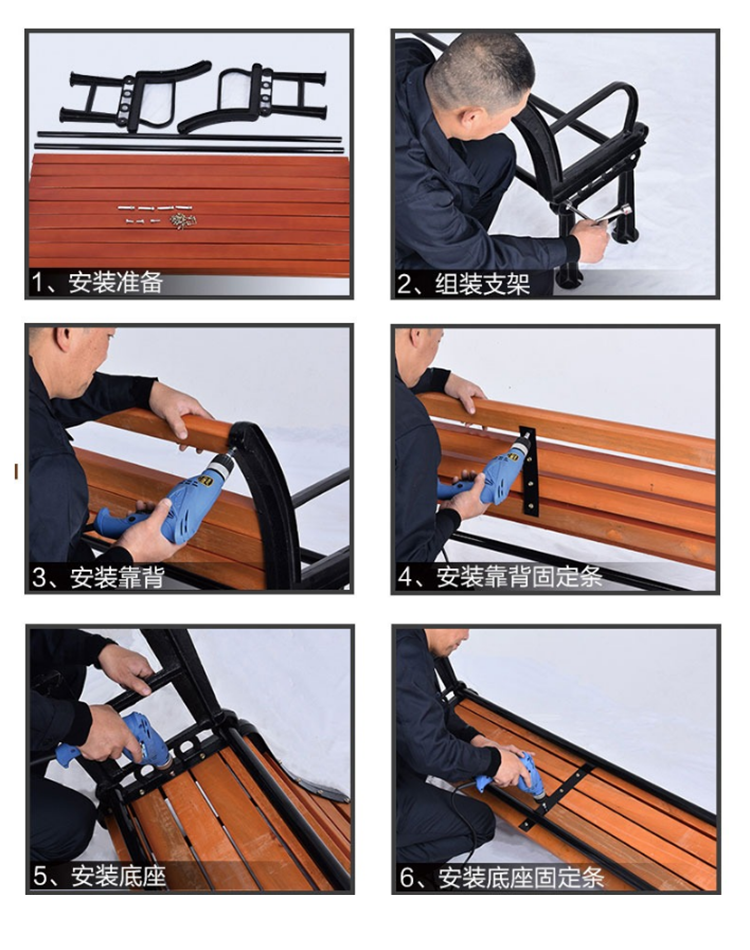 1、安装准备

2、组装支架

3、安装靠背

4、安装靠背固定条

5、安装底座

6、安装底座固定条