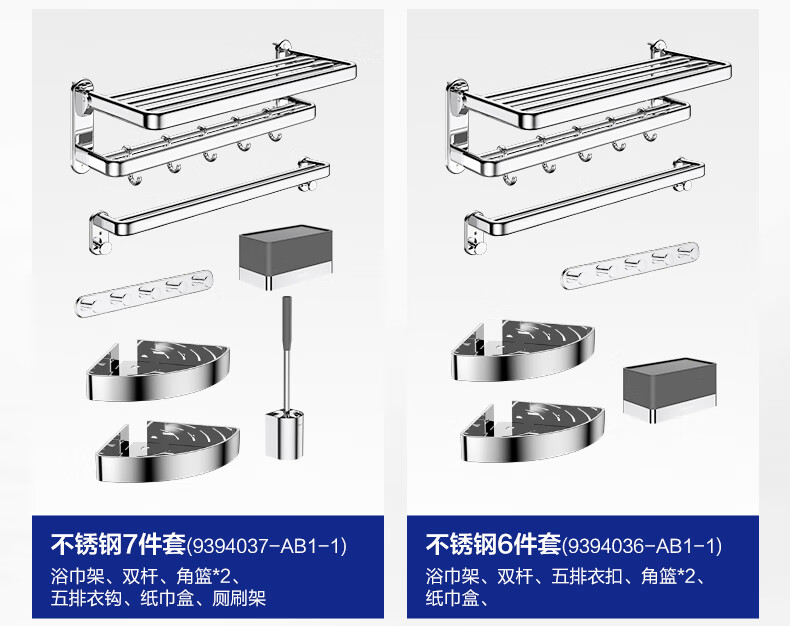 不锈钢7件套(9394037-AB1-1)

浴巾架、双杆、角篮*2、五排衣钩、纸巾盒、厕刷架

不锈钢6件套(9394036-AB1-1)

浴巾架、双杆、五排衣扣、角篮*2、纸巾盒、