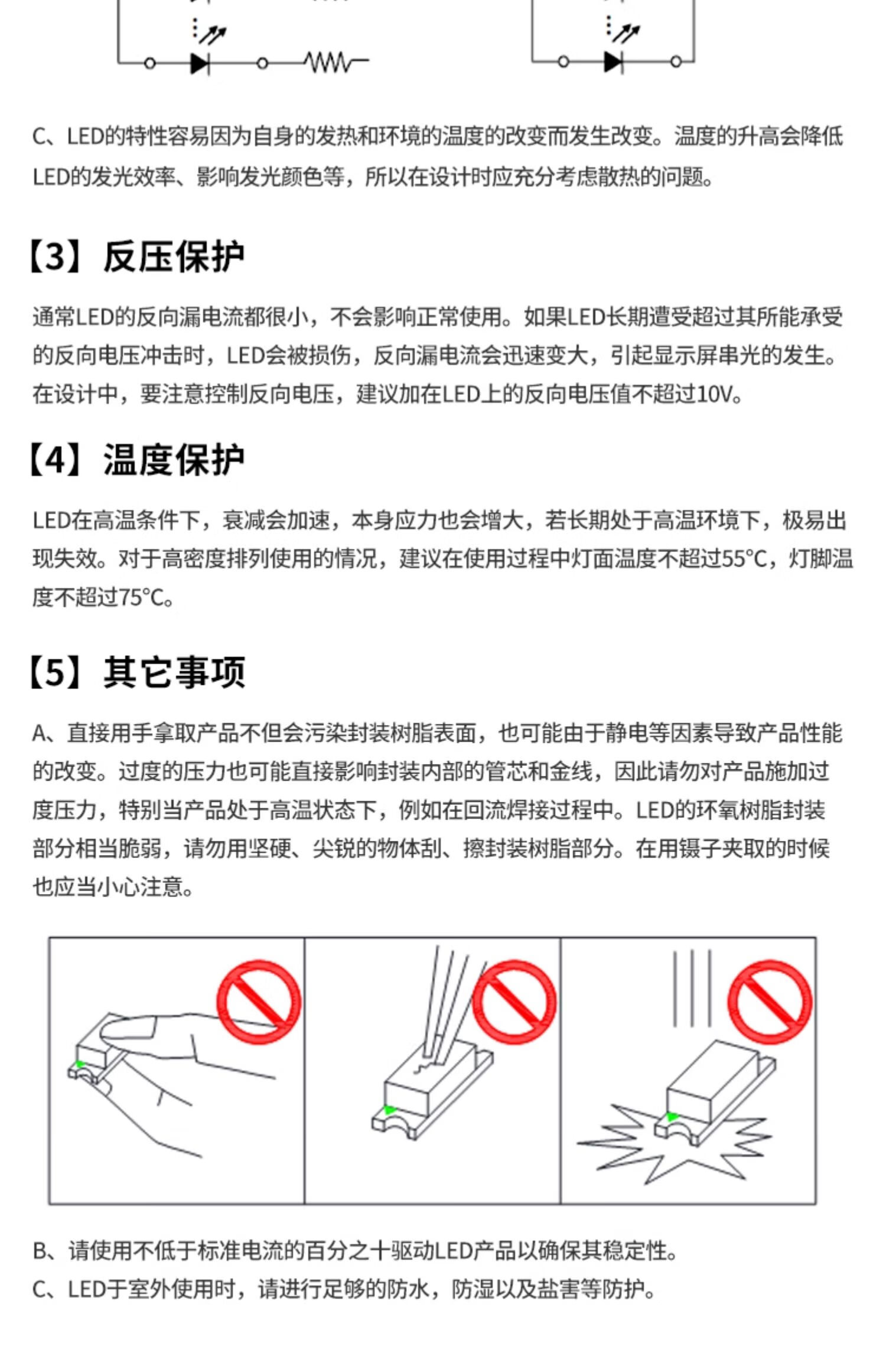 C、LED的特性容易因为自身的发热和环境的温度的改变而发生改变。温度的升高会降低LED的发光效率、影响发光颜色等，所以在设计时应充分考虑散热的问题。

【3】反压保护

通常LED的反向漏电流都很小，不会影响正常使用。如果LED长期遭受超过其所能承受的反向电压冲击时，LED会被损伤，反向漏电流会迅速变大，引起显示屏串光的发生。在设计中，要注意控制反向电压，建议加在LED上的反向电压值不超过10V。

【4】温度保护

LED在高温条件下，衰减会加速，本身应力也会增大，若长期处于高温环境下，极易出现失效。对于高密度排列使用的情况，建议在使用过程中灯面温度不超过55°C，灯脚温度不超过75°C。

【5】其它事项

A、直接用手拿取产品不但会污染封装树脂表面，也可能由于静电等因素导致产品性能的改变。过度的压力也可能直接影响封装内部的管芯和金线，因此请勿对产品施加过度压力，特别当产品处于高温状态下，例如在回流焊接过程中。LED的环氧树脂封装部分相当脆弱，请勿用坚硬、尖锐的物体刮、擦封装树脂部分。在用镊子夹取的时候也应当小心注意。

B、请使用不低于标准电流的百分之十驱动LED产品以确保其稳定性。
C、LED于室外使用时，请进行足够的防水，防湿以及盐害等防护。