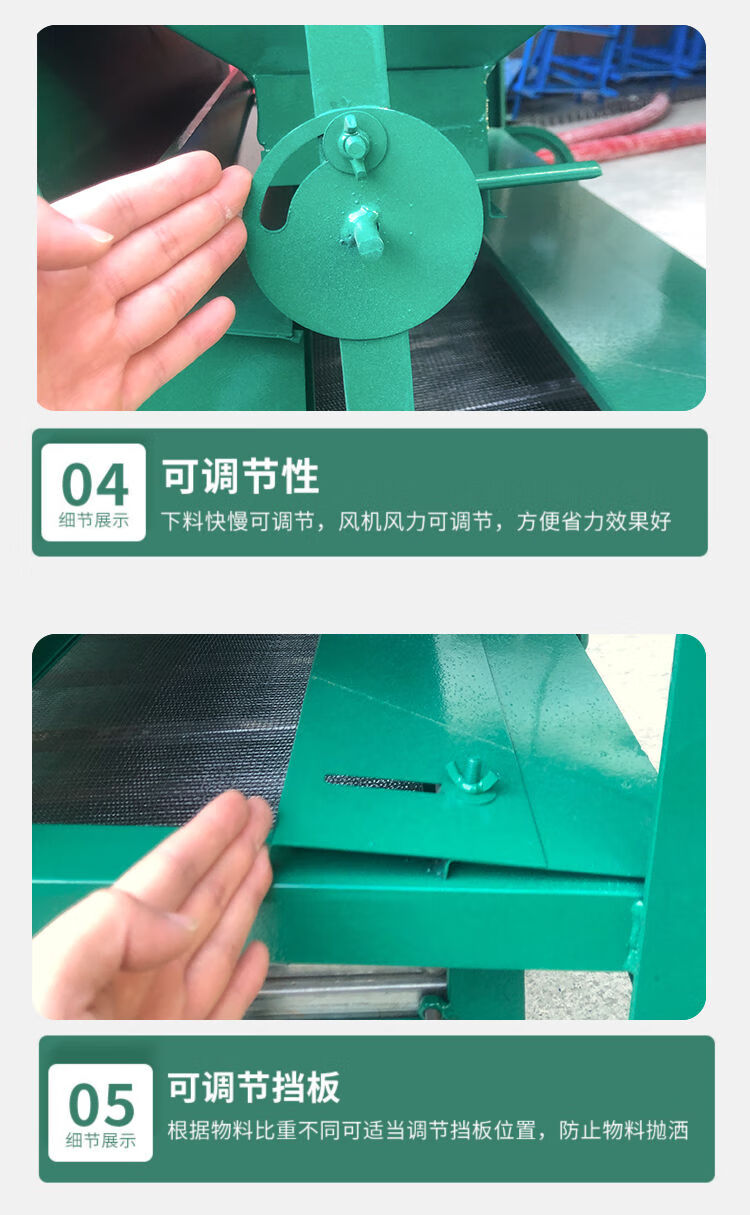 04
细节展示
可调节性
下料快慢可调节，风机风力可调节，方便省力效果好

05
细节展示
可调节挡板
根据物料比重不同可适当调节挡板位置，防止物料抛洒