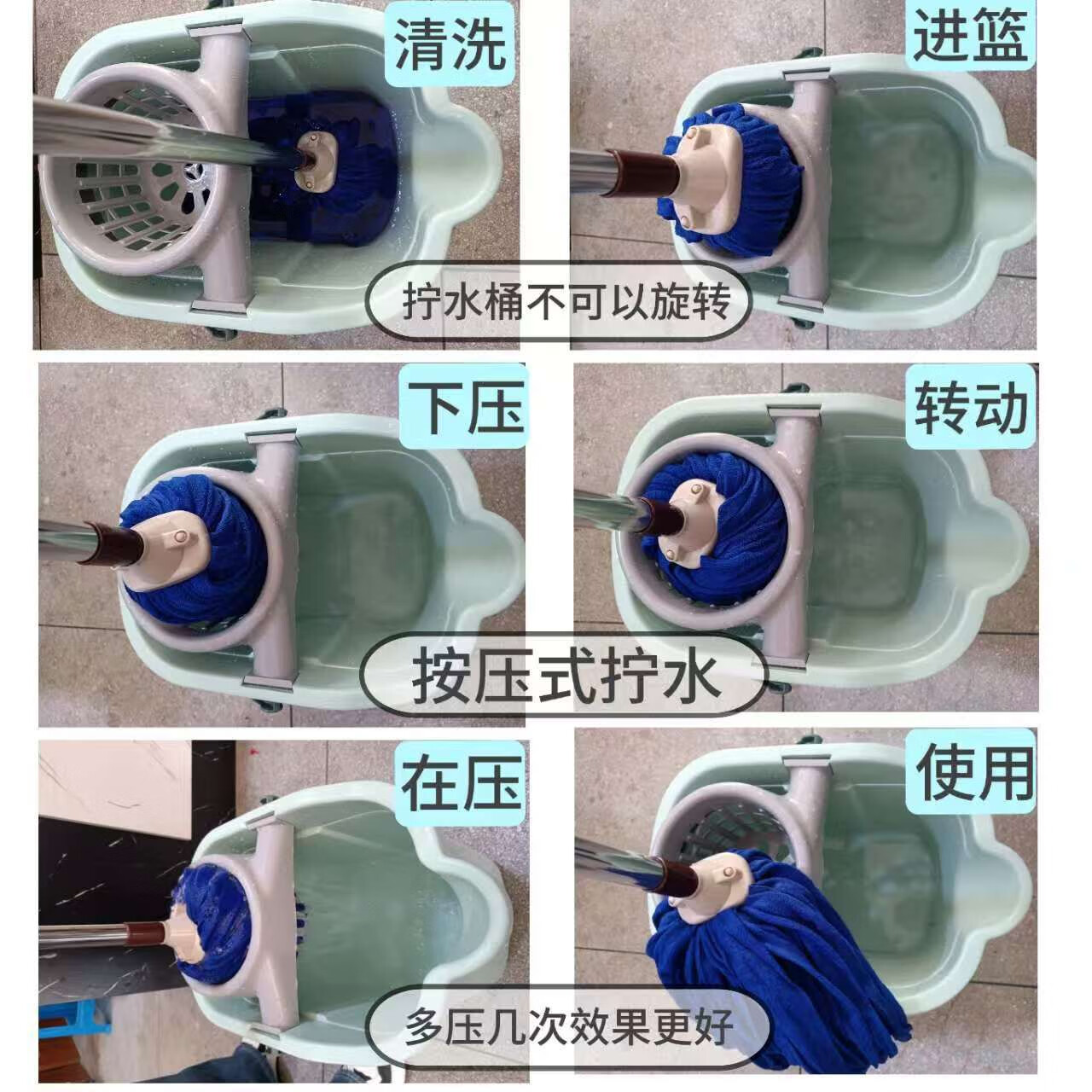 清洗

进篮

拧水桶不可以旋转

下压

转动

按压式拧水

在压

使用

多压几次效果更好