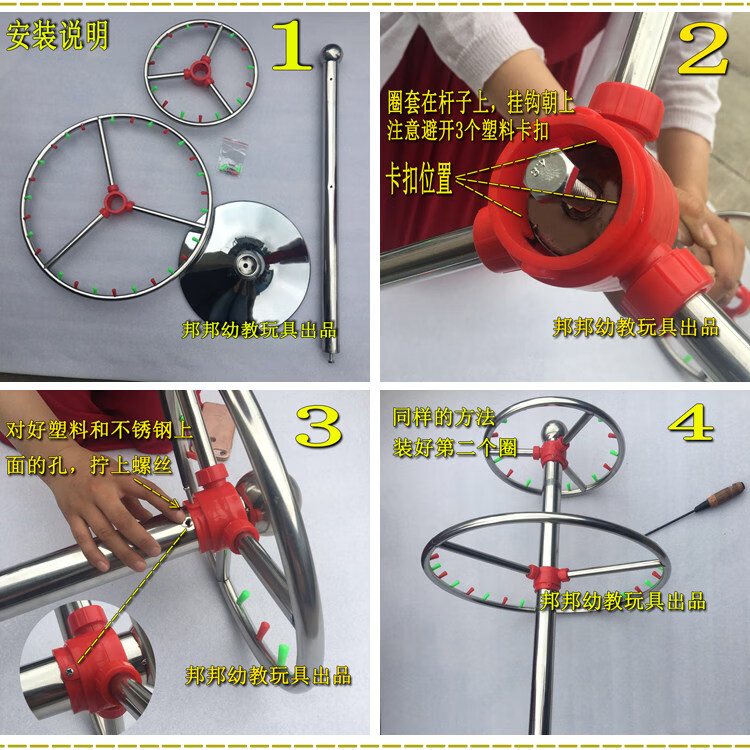 安装说明

1

邦邦幼教玩具出品

2

圈套在杆子上，挂钩朝上
注意避开3个塑料卡扣

卡扣位置

邦邦幼教玩具出品

3

对好塑料和不锈钢上面的孔，拧上螺丝

邦邦幼教玩具出品

4

同样的方法
装好第二个圈

邦邦幼教玩具出品