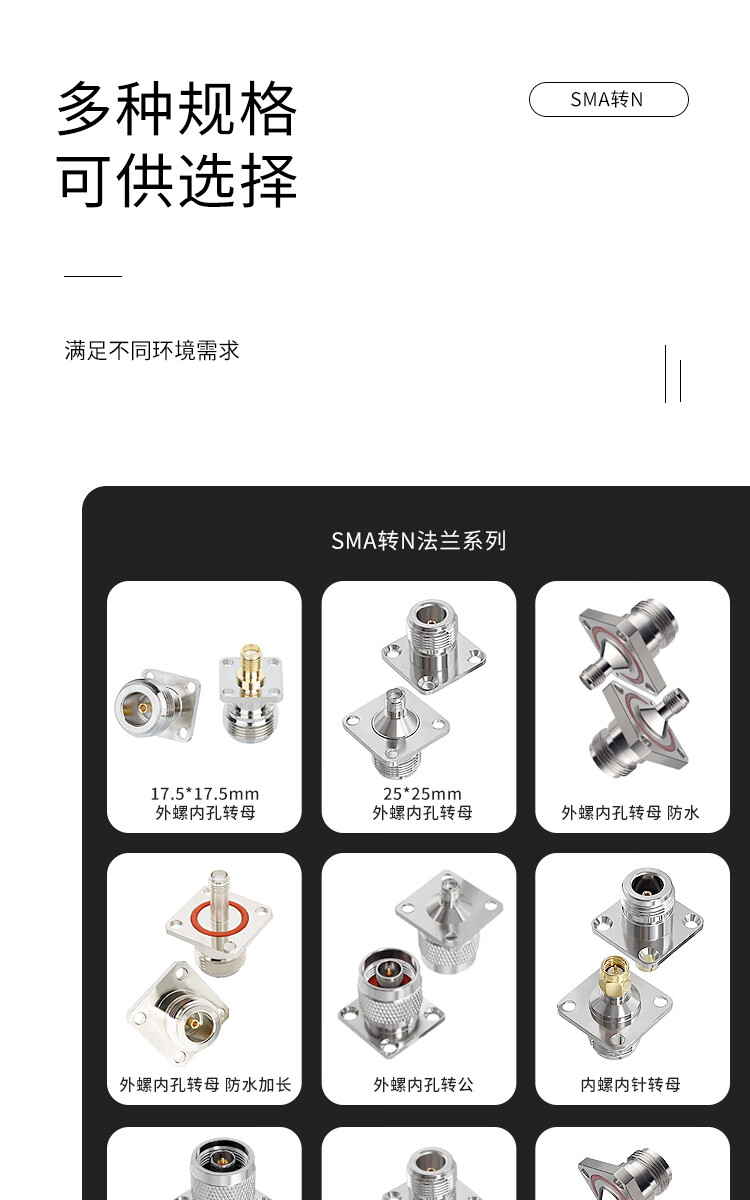 多种规格
可供选择

SMA转N

满足不同环境需求

SMA转N法兰系列

17.5*17.5mm
外螺内孔转母

25*25mm
外螺内孔转母

外螺内孔转母 防水

外螺内孔转母 防水加长

外螺内孔转公

内螺内针转母