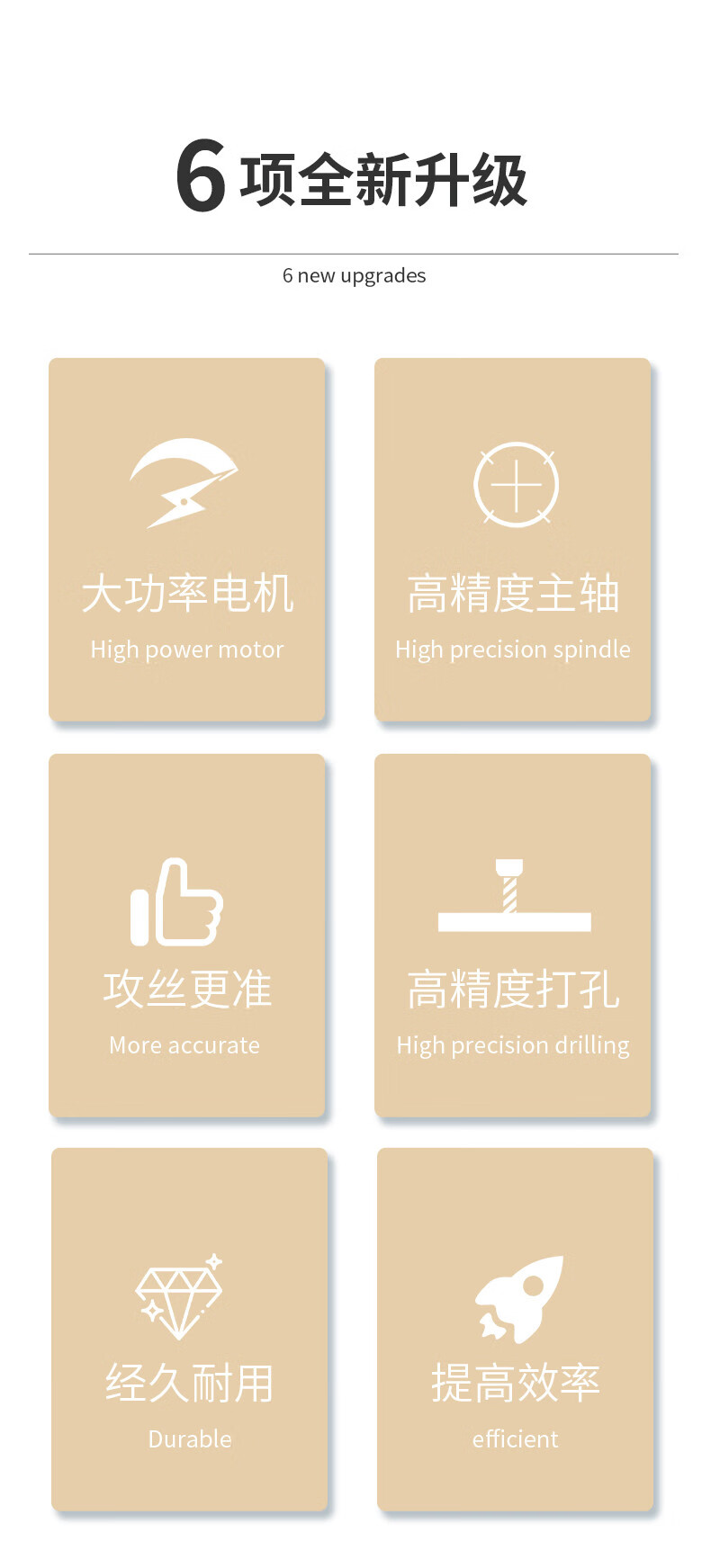 6项全新升级

6 new upgrades

大功率电机

High power motor

高精度主轴

High precision spindle

攻丝更准

More accurate

高精度打孔

High precision drilling

经久耐用

Durable

提高效率

efficient