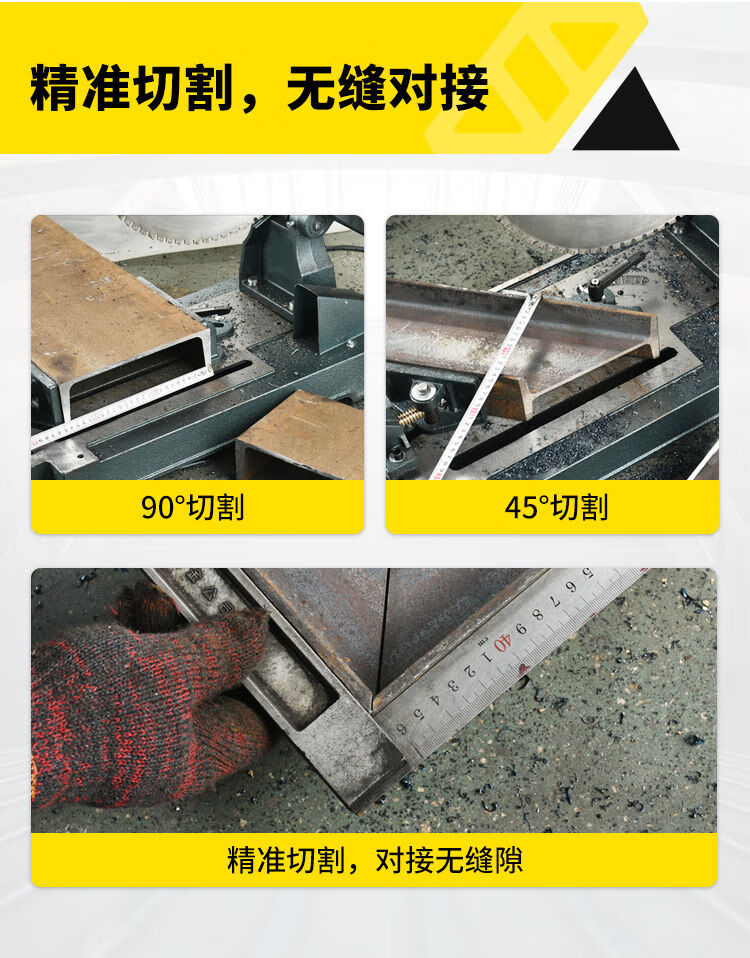 精准切割，无缝对接

90°切割

45°切割

精准切割，对接无缝隙