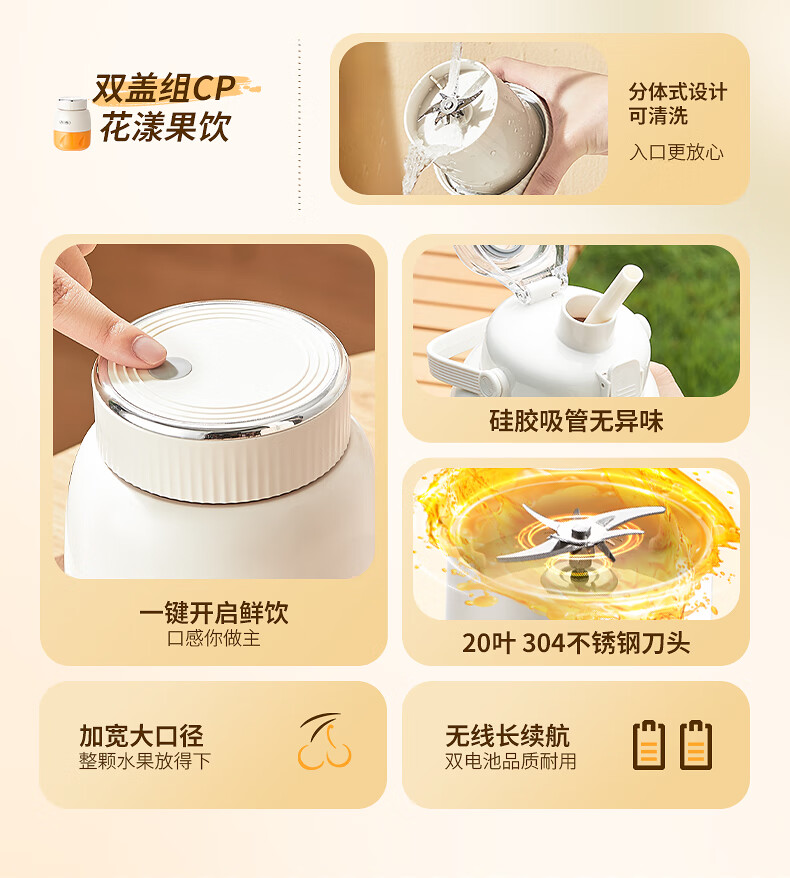 双盖组CP
花漾果饮

分体式设计
可清洗
入口更放心

一键开启鲜饮
口感你做主

硅胶吸管无异味

20叶 304不锈钢刀头

加宽大口径
整颗水果放得下

无线长续航
双电池品质耐用