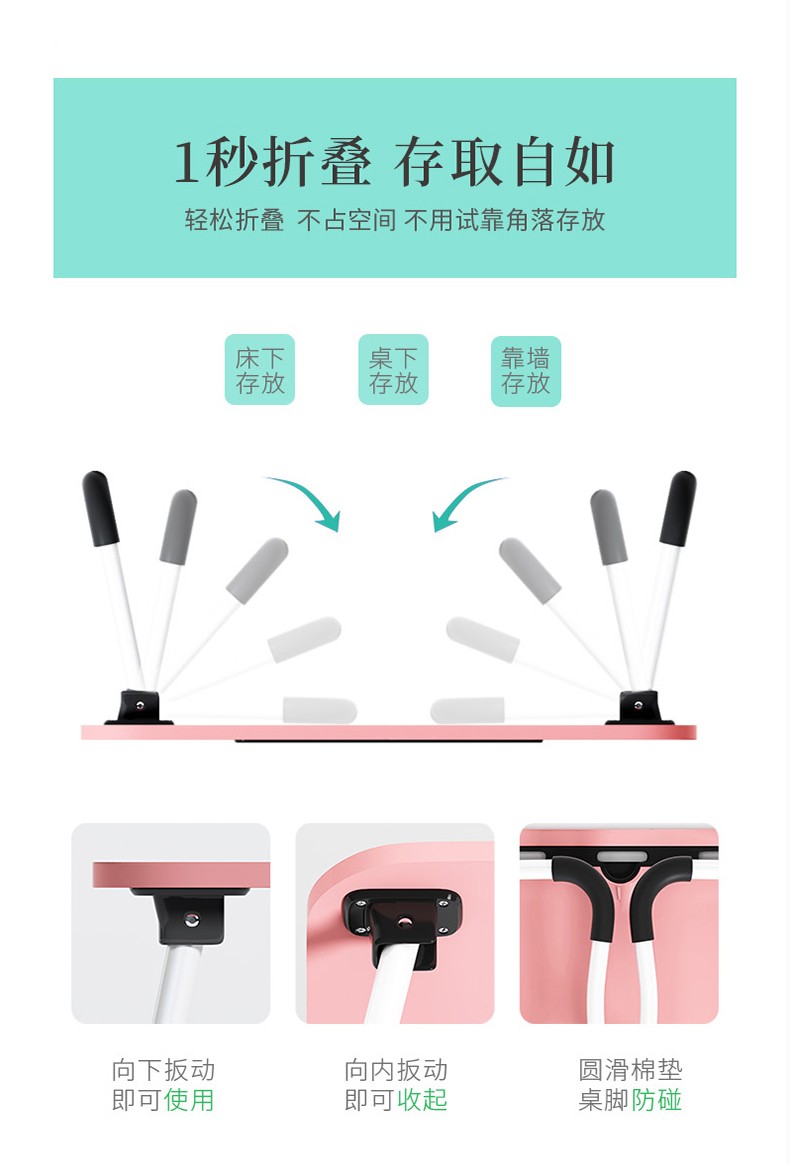 1秒折叠 存取自如

轻松折叠 不占空间 不用试靠角落存放

床下存放

桌下存放

靠墙存放

向下扳动
即可使用

向内扳动
即可收起

圆滑棉垫
桌脚防碰