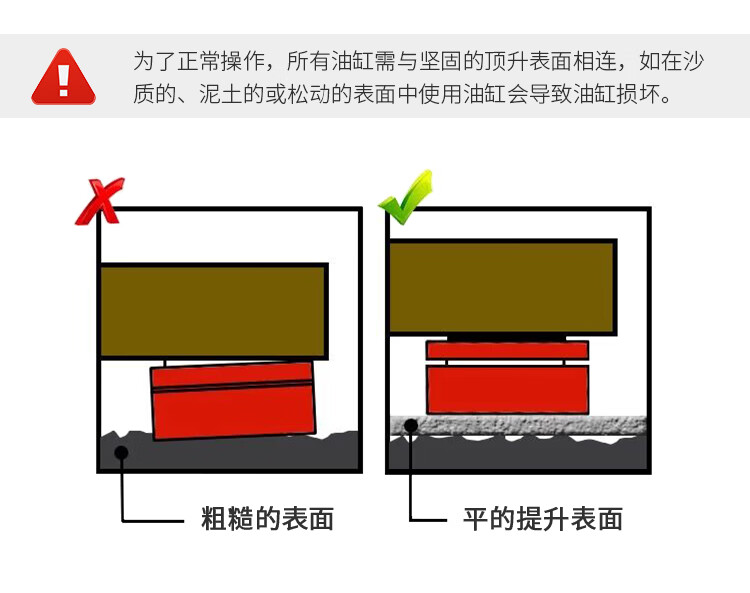 为了正常操作，所有油缸需与坚固的顶升表面相连，如在沙质的、泥土的或松动的表面中使用油缸会导致油缸损坏。

粗糙的表面

平的提升表面