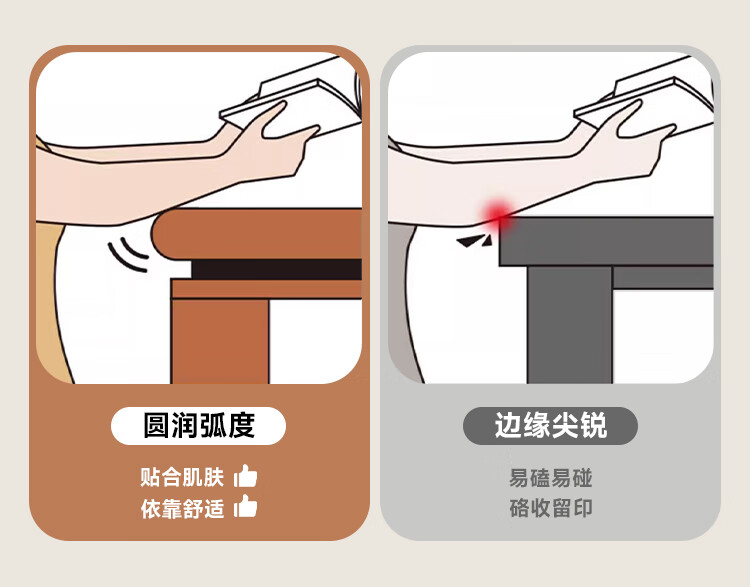 圆润弧度

贴合肌肤
依靠舒适

边缘尖锐

易磕易碰
硌收留印