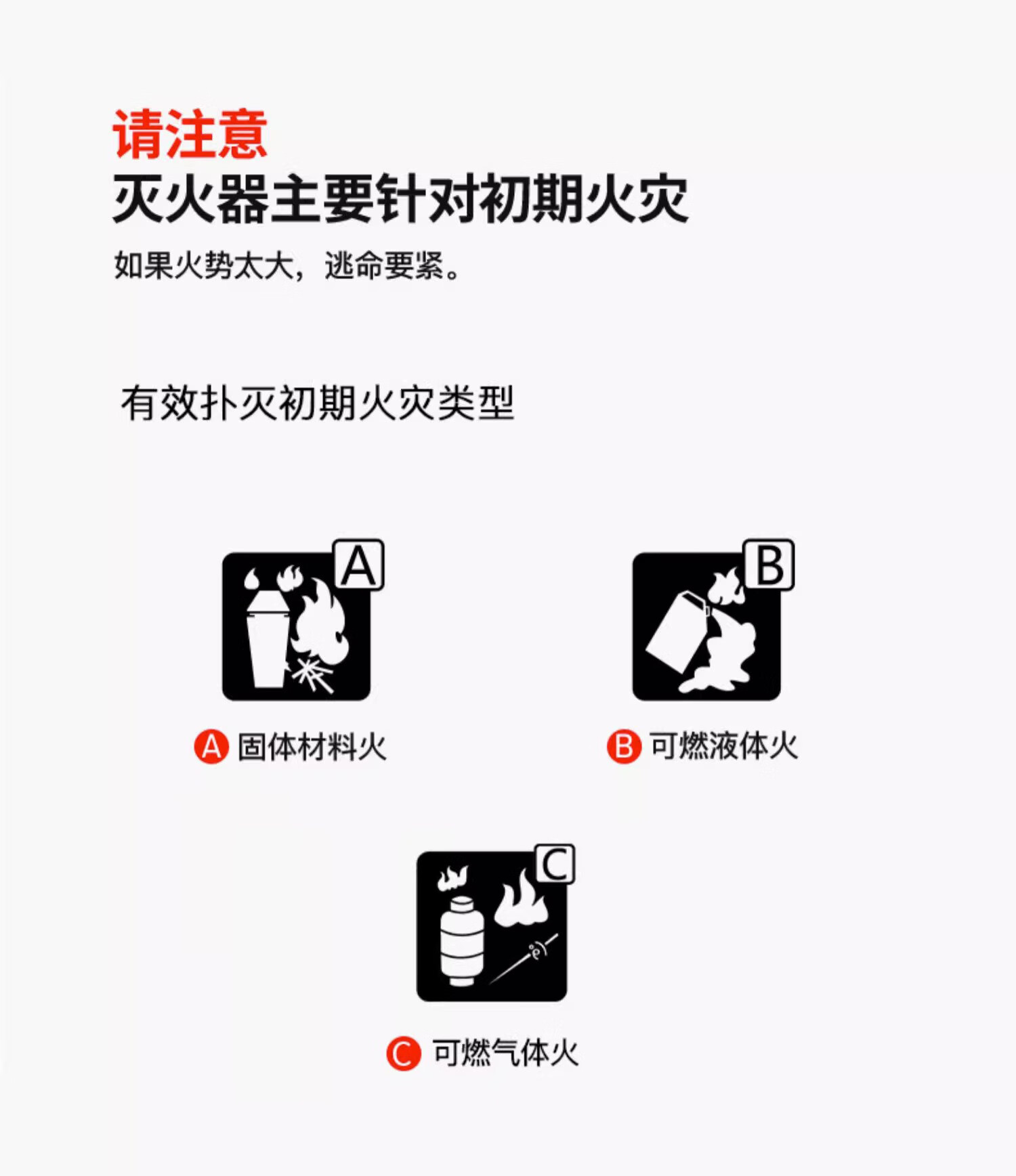 请注意
灭火器主要针对初期火灾

如果火势太大，逃命要紧。

有效扑灭初期火灾类型

A

A 固体材料火

B

B 可燃液体火

C

C 可燃气体火