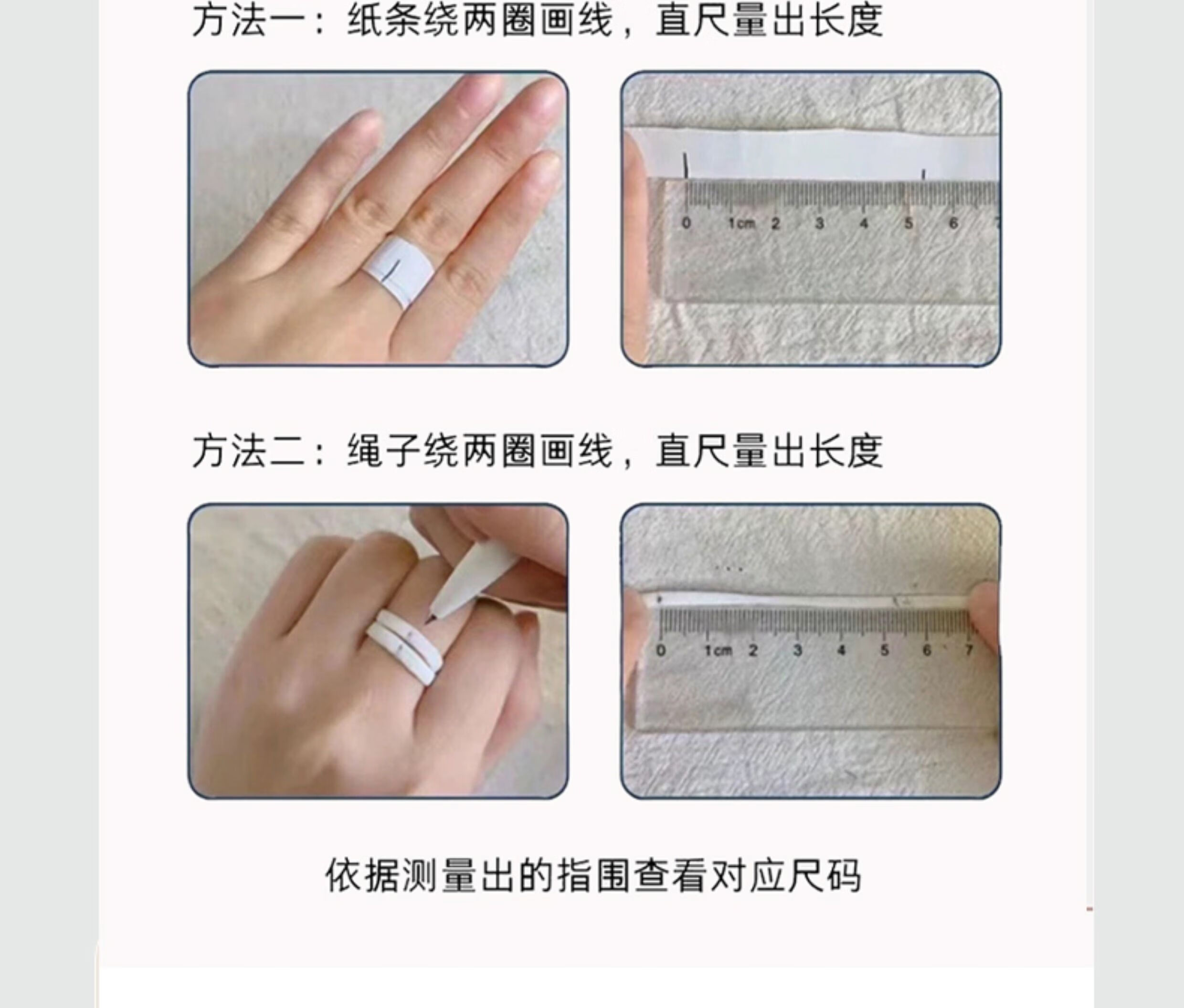 方法一：纸条绕两圈画线，直尺量出长度

0 1cm 2 3 4 5 6 7

方法二：绳子绕两圈画线，直尺量出长度

0 1cm 2 3 4 5 6 7

依据测量出的指围查看对应尺码