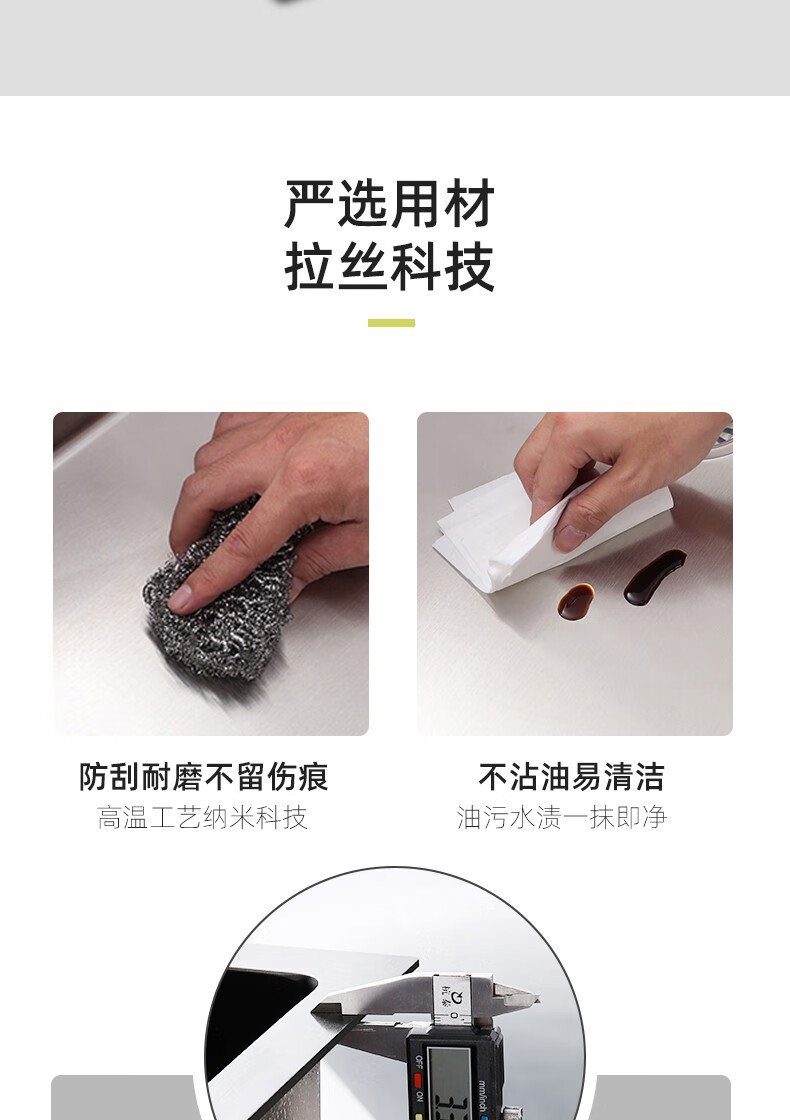 严选用材
拉丝科技

防刮耐磨不留伤痕
高温工艺纳米科技

不沾油易清洁
油污水渍一抹即净

OFF
mm/inch