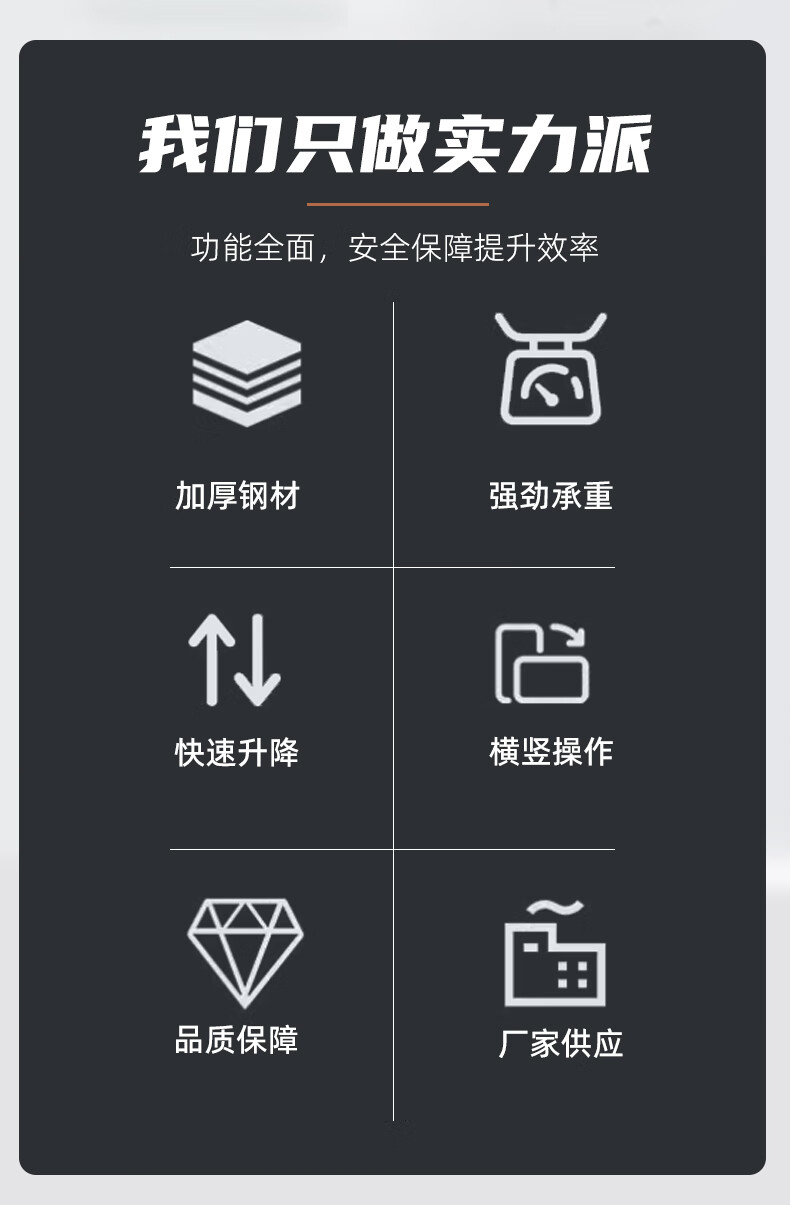 我们只做实力派

功能全面，安全保障提升效率

加厚钢材

强劲承重

快速升降

横竖操作

品质保障

厂家供应