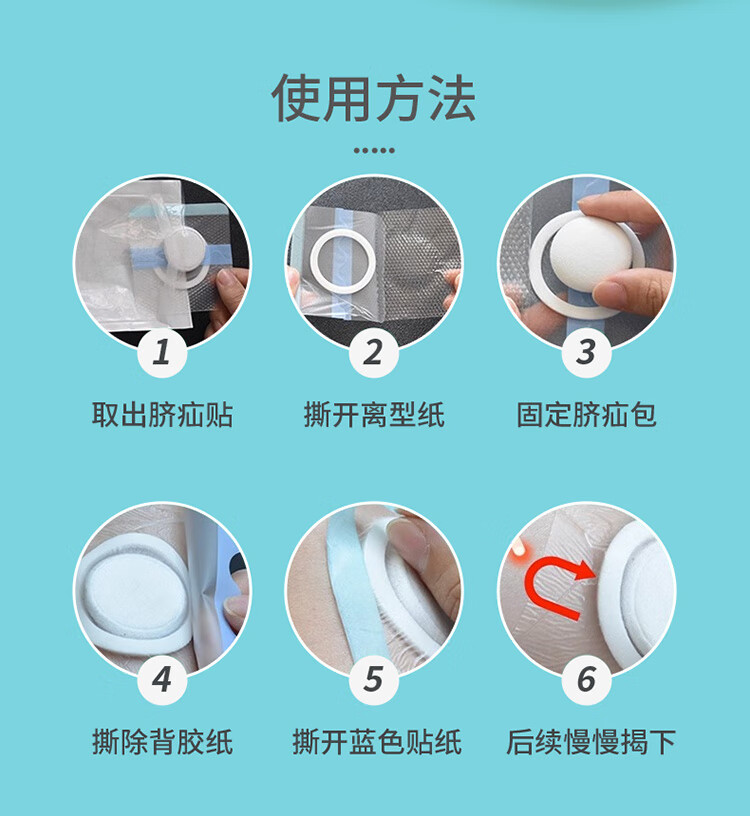 使用方法

1
取出脐疝贴

2
撕开离型纸

3
固定脐疝包

4
撕除背胶纸

5
撕开蓝色贴纸

6
后续慢慢揭下