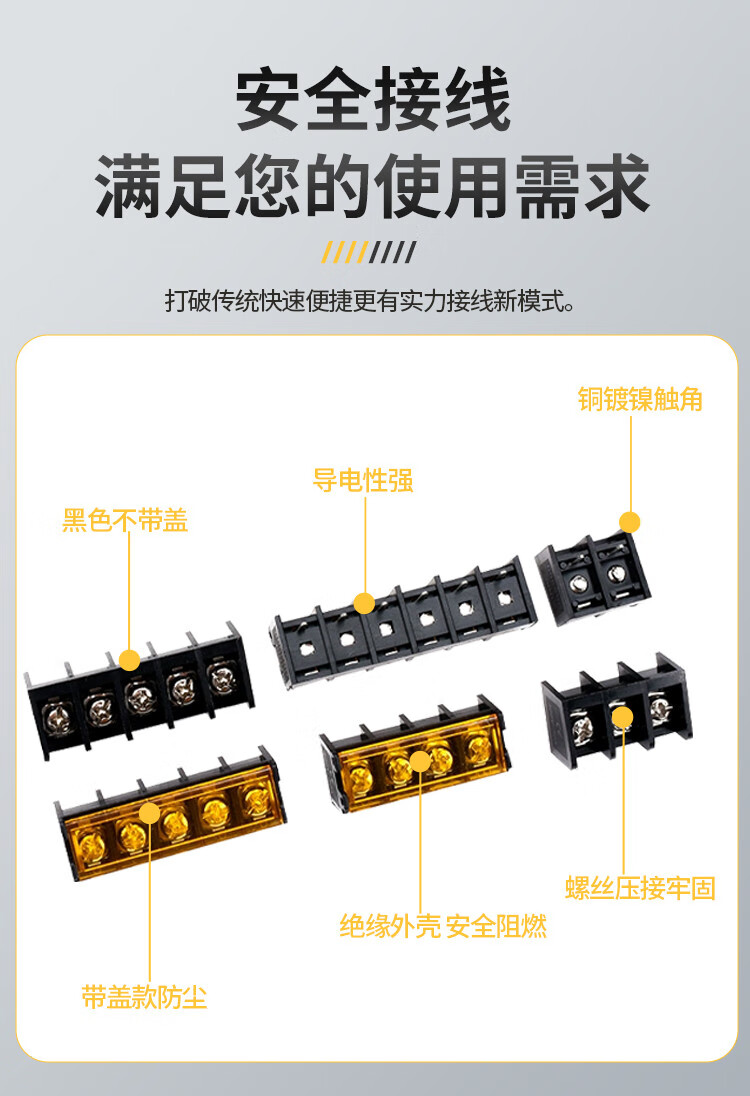 安全接线
满足您的使用需求

打破传统快速便捷更有实力接线新模式。

铜镀镍触角

导电性强

黑色不带盖

螺丝压接牢固

绝缘外壳 安全阻燃

带盖款防尘