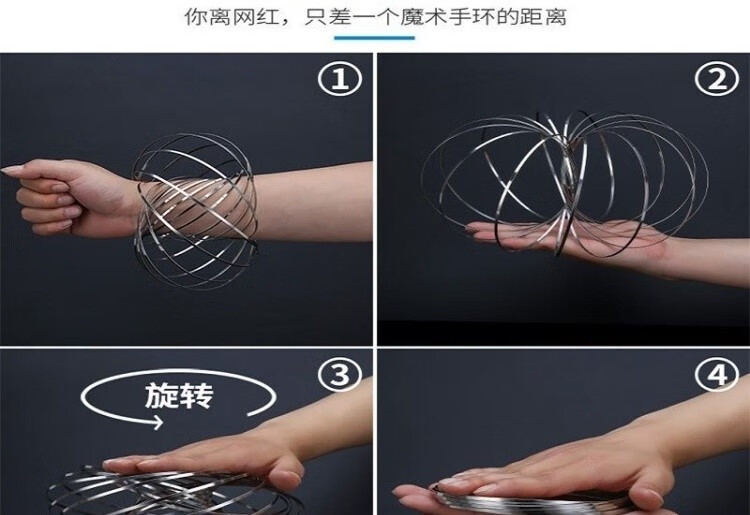 你离网红，只差一个魔术手环的距离

①

②

③

旋转

④