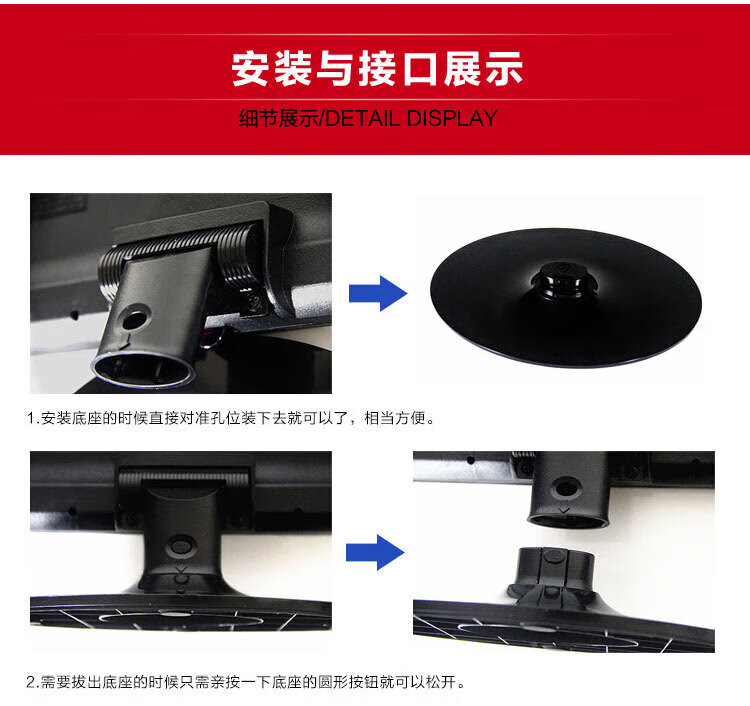 安装与接口展示

细节展示/DETAIL DISPLAY

1.安装底座的时候直接对准孔位装下去就可以了，相当方便。

2.需要拔出底座的时候只需亲按一下底座的圆形按钮就可以松开。