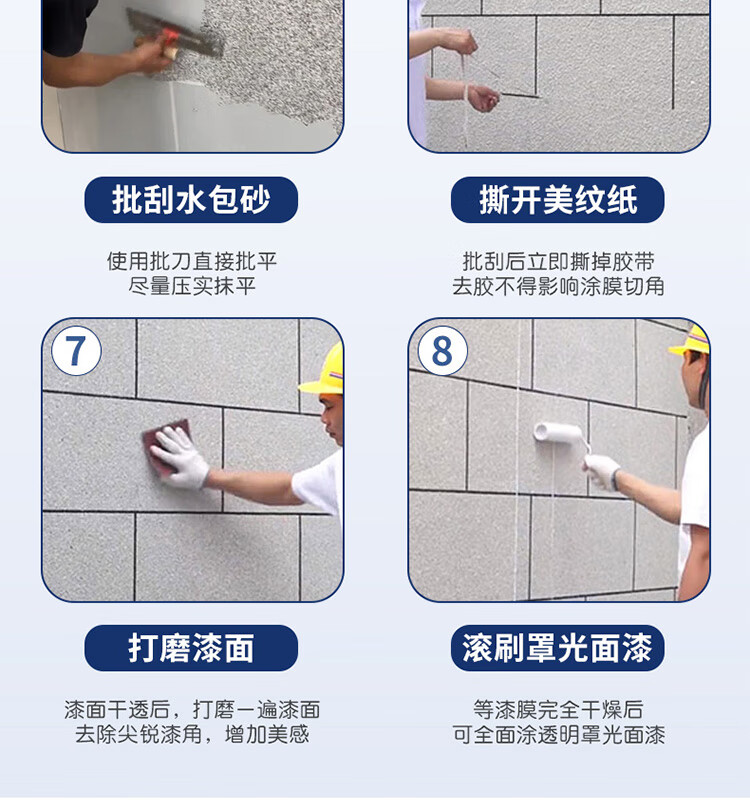 批刮水包砂

使用批刀直接批平
尽量压实抹平

撕开美纹纸

批刮后立即撕掉胶带
去胶不得影响涂膜切角

7

打磨漆面

漆面干透后，打磨一遍漆面
去除尖锐漆角，增加美感

8

滚刷罩光面漆

等漆膜完全干燥后
可全面涂透明罩光面漆