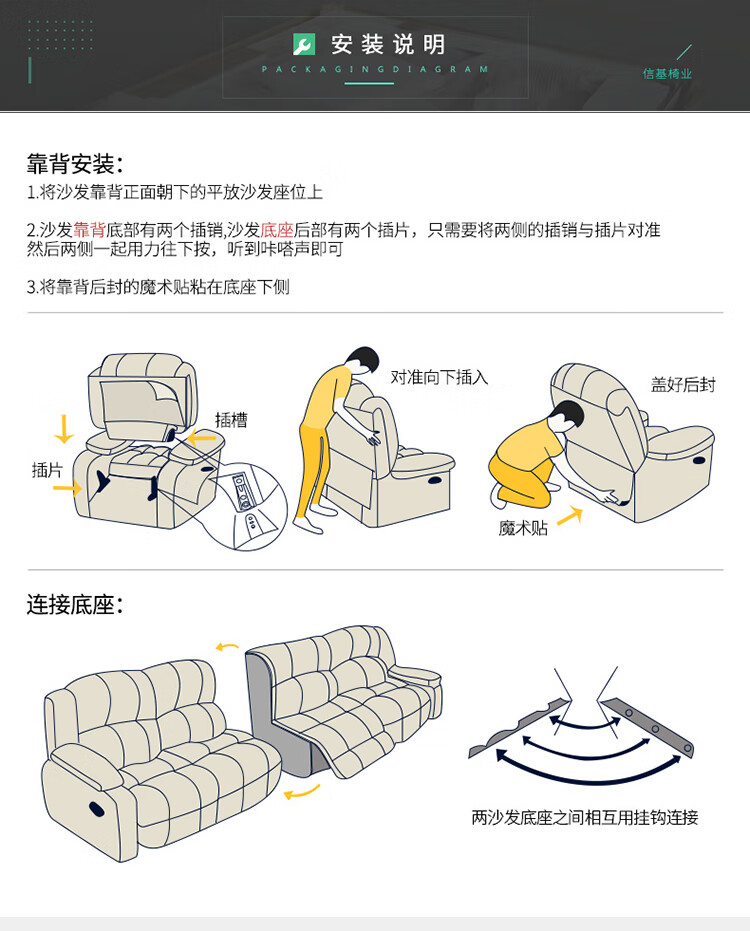 安装说明
PACKAGINGDIAGRAM

信基椅业

靠背安装:
1.将沙发靠背正面朝下的平放沙发座位上

2.沙发靠背底部有两个插销,沙发底座后部有两个插片，只需要将两侧的插销与插片对准然后两侧一起用力往下按，听到咔嗒声即可

3.将靠背后封的魔术贴粘在底座下侧

插槽
插片
对准向下插入
盖好后封
魔术贴

连接底座:

两沙发底座之间相互用挂钩连接