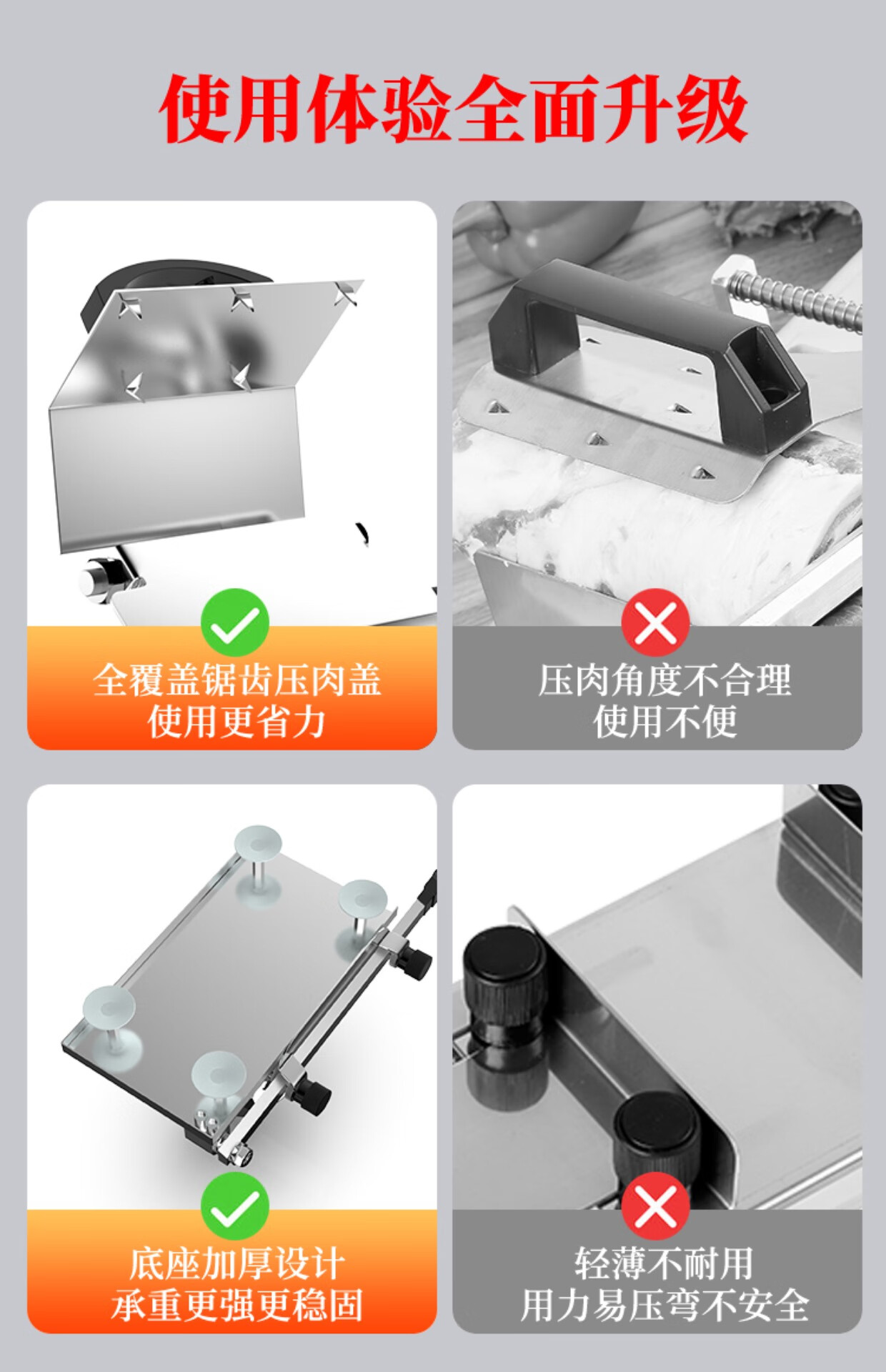 使用体验全面升级

全覆盖锯齿压肉盖
使用更省力

压肉角度不合理
使用不便

底座加厚设计
承重更强更稳固

轻薄不耐用
用力易压弯不安全