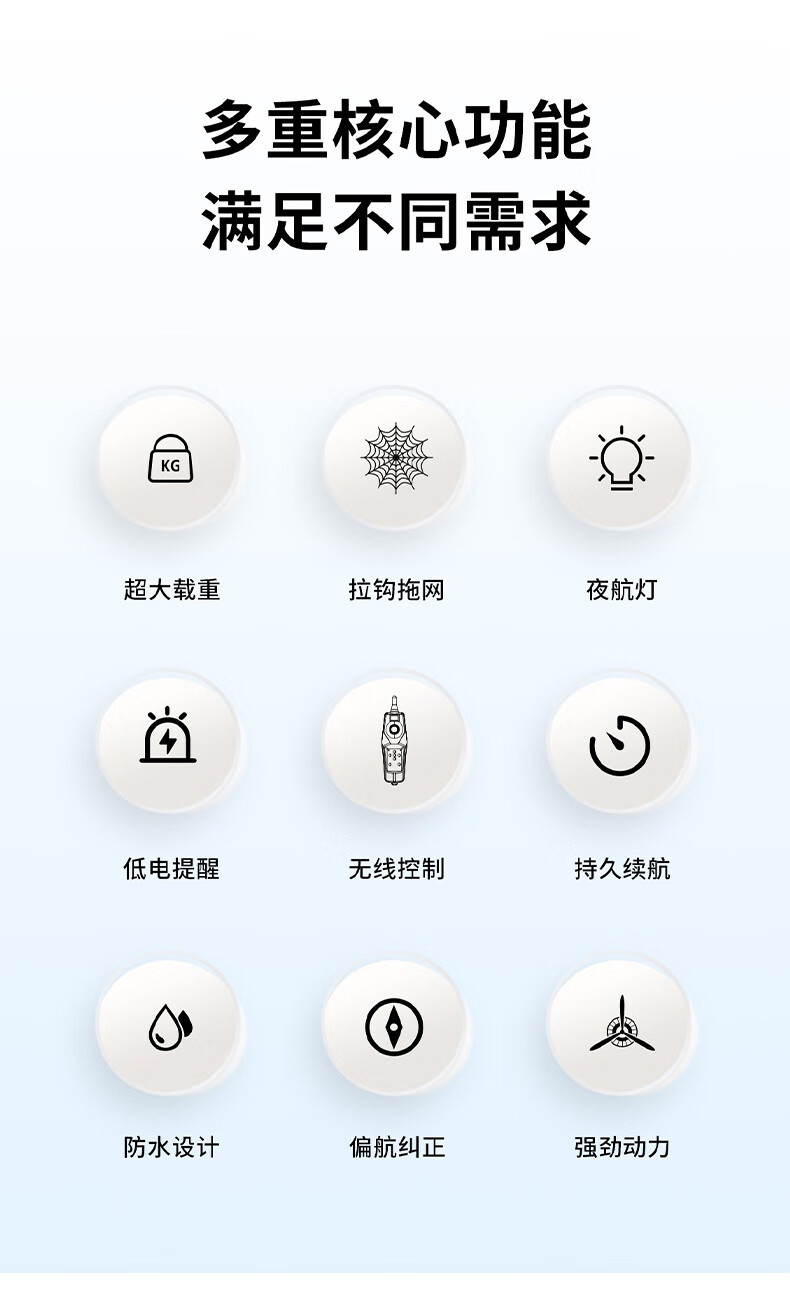 多重核心功能
满足不同需求

KG

超大载重

拉钩拖网

夜航灯

低电提醒

无线控制

持久续航

防水设计

偏航纠正

强劲动力