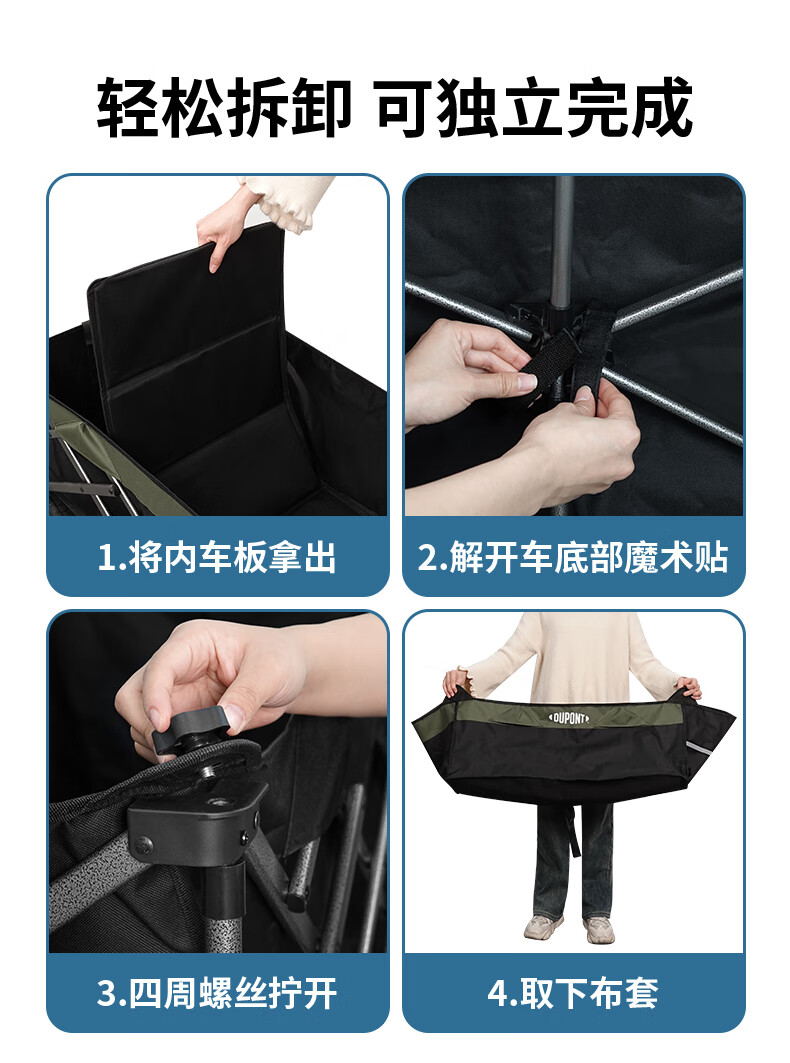 轻松拆卸 可独立完成

1.将内车板拿出

2.解开车底部魔术贴

3.四周螺丝拧开

DUPONT

4.取下布套