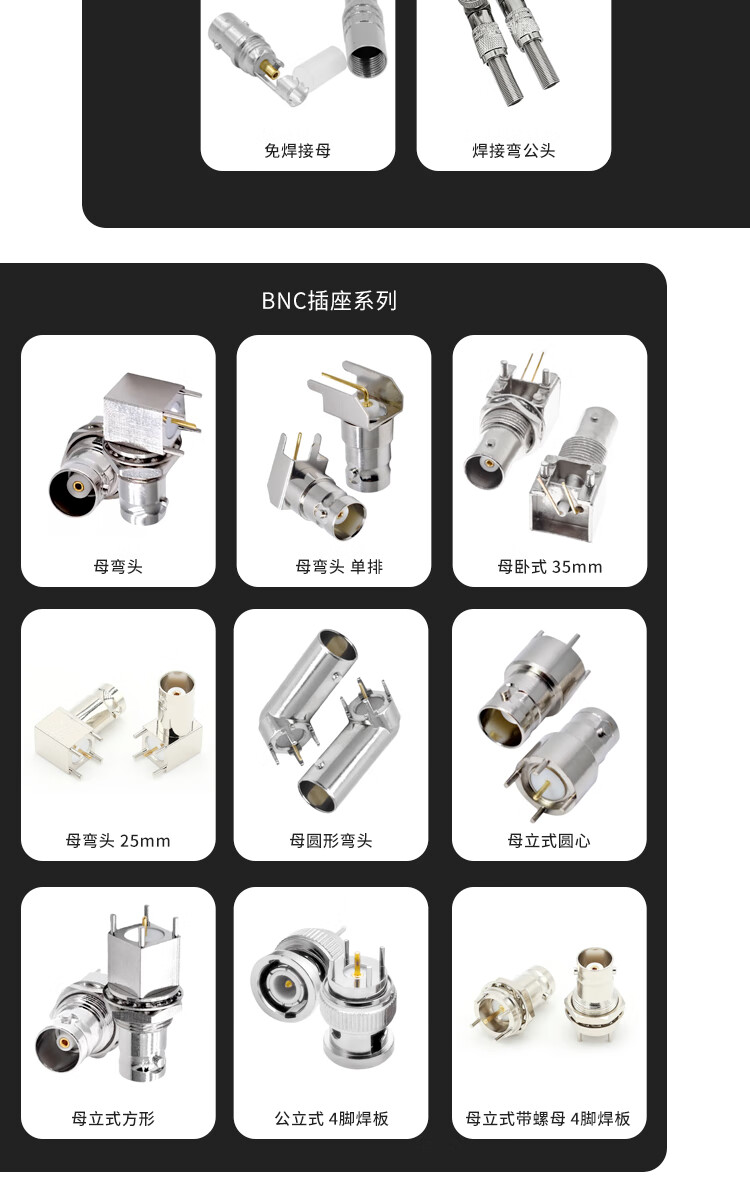 免焊接母

焊接弯公头

BNC插座系列

母弯头

母弯头 单排

母卧式 35mm

母弯头 25mm

母圆形弯头

母立式圆心

母立式方形

公立式 4脚焊板

母立式带螺母 4脚焊板