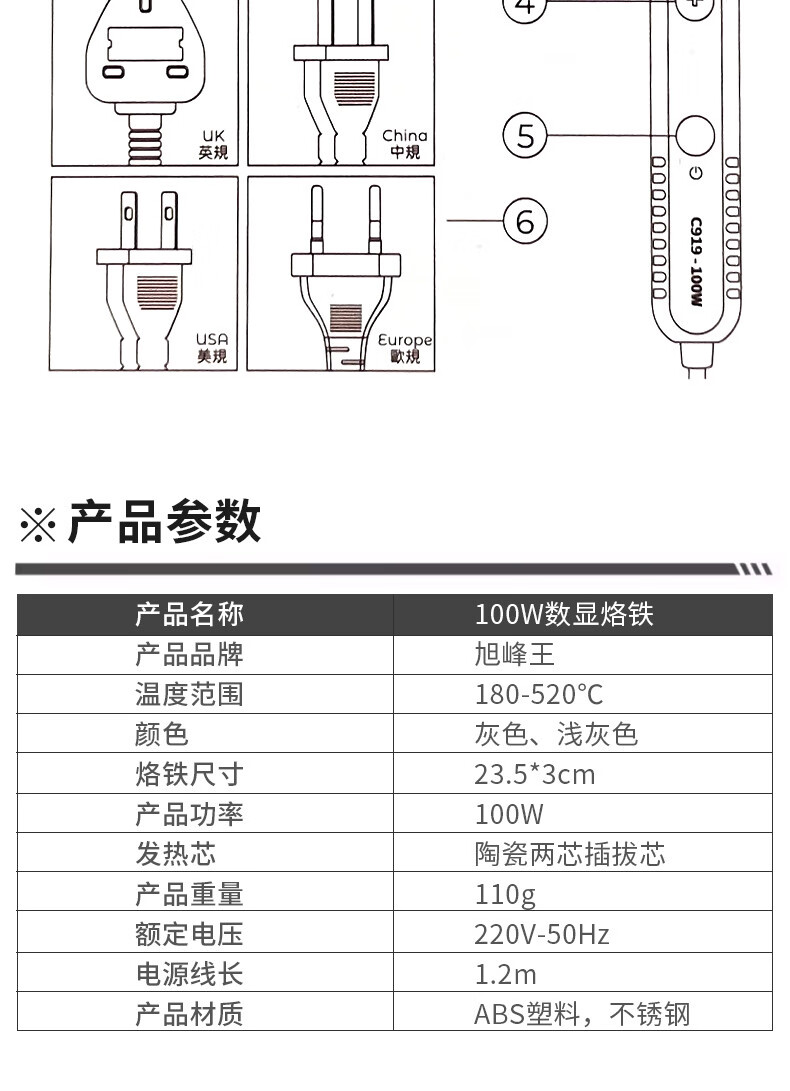 UK
英規

China
中規

USA
美規

Europe
歐規

4

5

6

C919 - 100W

※产品参数

| 产品名称 | 100W数显烙铁 |
|---|---|
| 产品品牌 | 旭峰王 |
| 温度范围 | 180-520°C |
| 颜色 | 灰色、浅灰色 |
| 烙铁尺寸 | 23.5*3cm |
| 产品功率 | 100W |
| 发热芯 | 陶瓷两芯插拔芯 |
| 产品重量 | 110g |
| 额定电压 | 220V-50Hz |
| 电源线长 | 1.2m |
| 产品材质 | ABS塑料，不锈钢 |