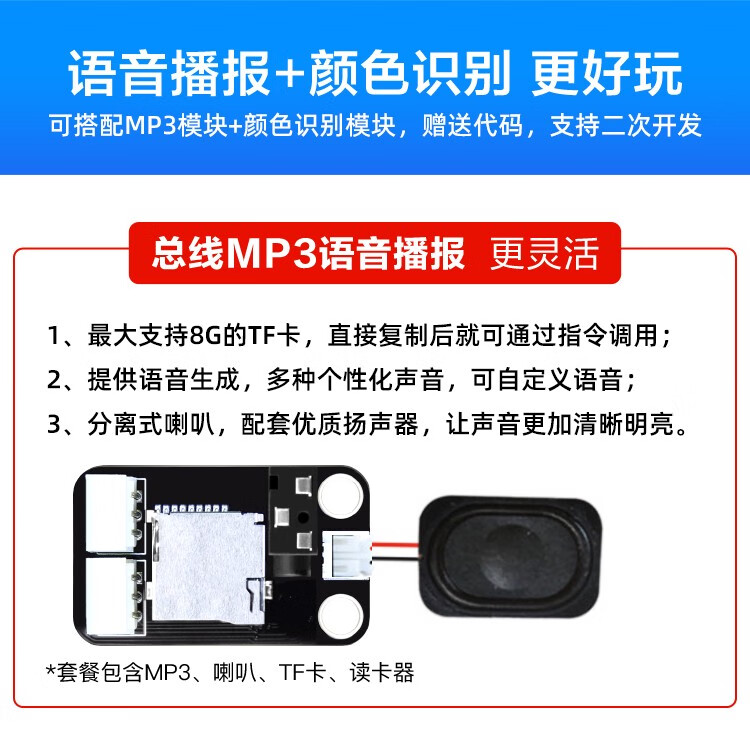 语音播报+颜色识别 更好玩
可搭配MP3模块+颜色识别模块，赠送代码，支持二次开发

总线MP3语音播报 更灵活

1、最大支持8G的TF卡，直接复制后就可通过指令调用；
2、提供语音生成，多种个性化声音，可自定义语音；
3、分离式喇叭，配套优质扬声器，让声音更加清晰明亮。

*套餐包含MP3、喇叭、TF卡、读卡器