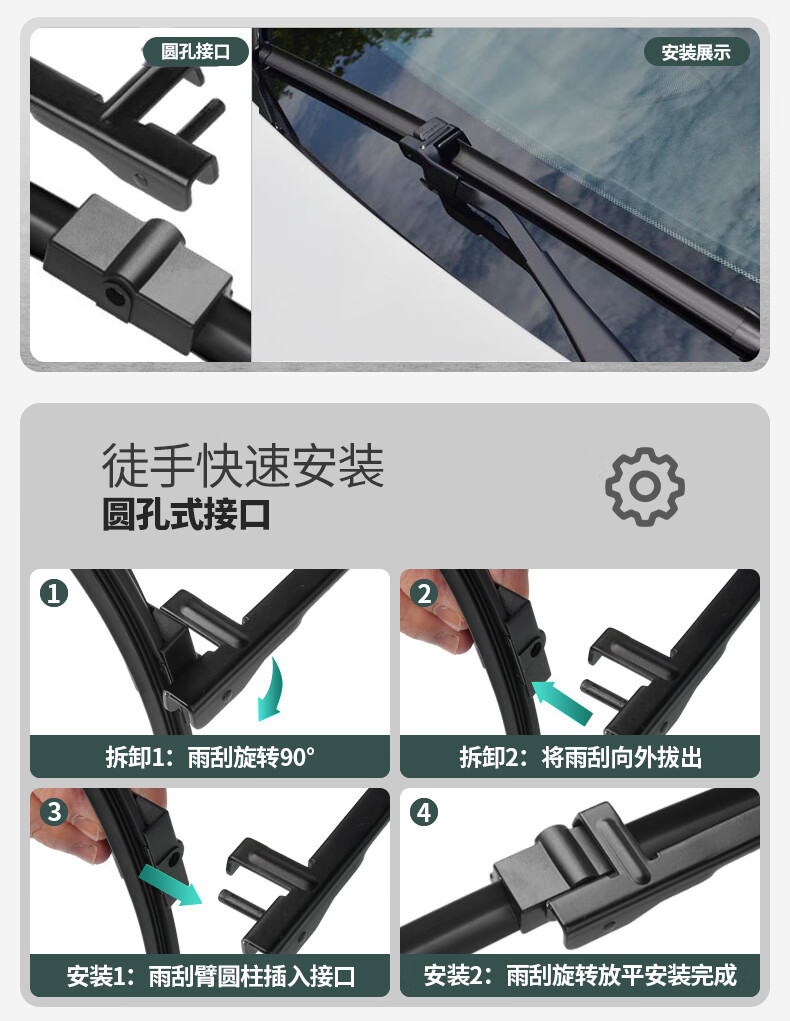 圆孔接口

安装展示

徒手快速安装
圆孔式接口

1
拆卸1：雨刮旋转90°

2
拆卸2：将雨刮向外拔出

3
安装1：雨刮臂圆柱插入接口

4
安装2：雨刮旋转放平安装完成