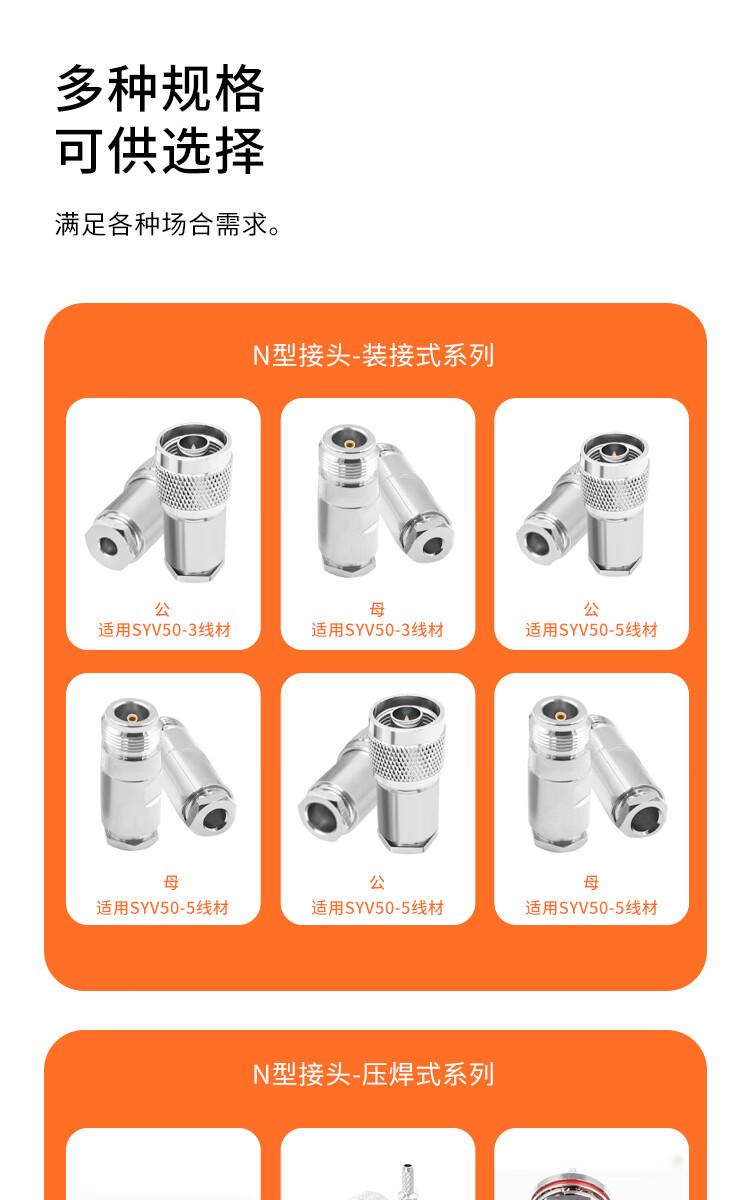 多种规格
可供选择

满足各种场合需求。

N型接头-装接式系列

公
适用SYV50-3线材

母
适用SYV50-3线材

公
适用SYV50-5线材

母
适用SYV50-5线材

公
适用SYV50-5线材

母
适用SYV50-5线材

N型接头-压焊式系列