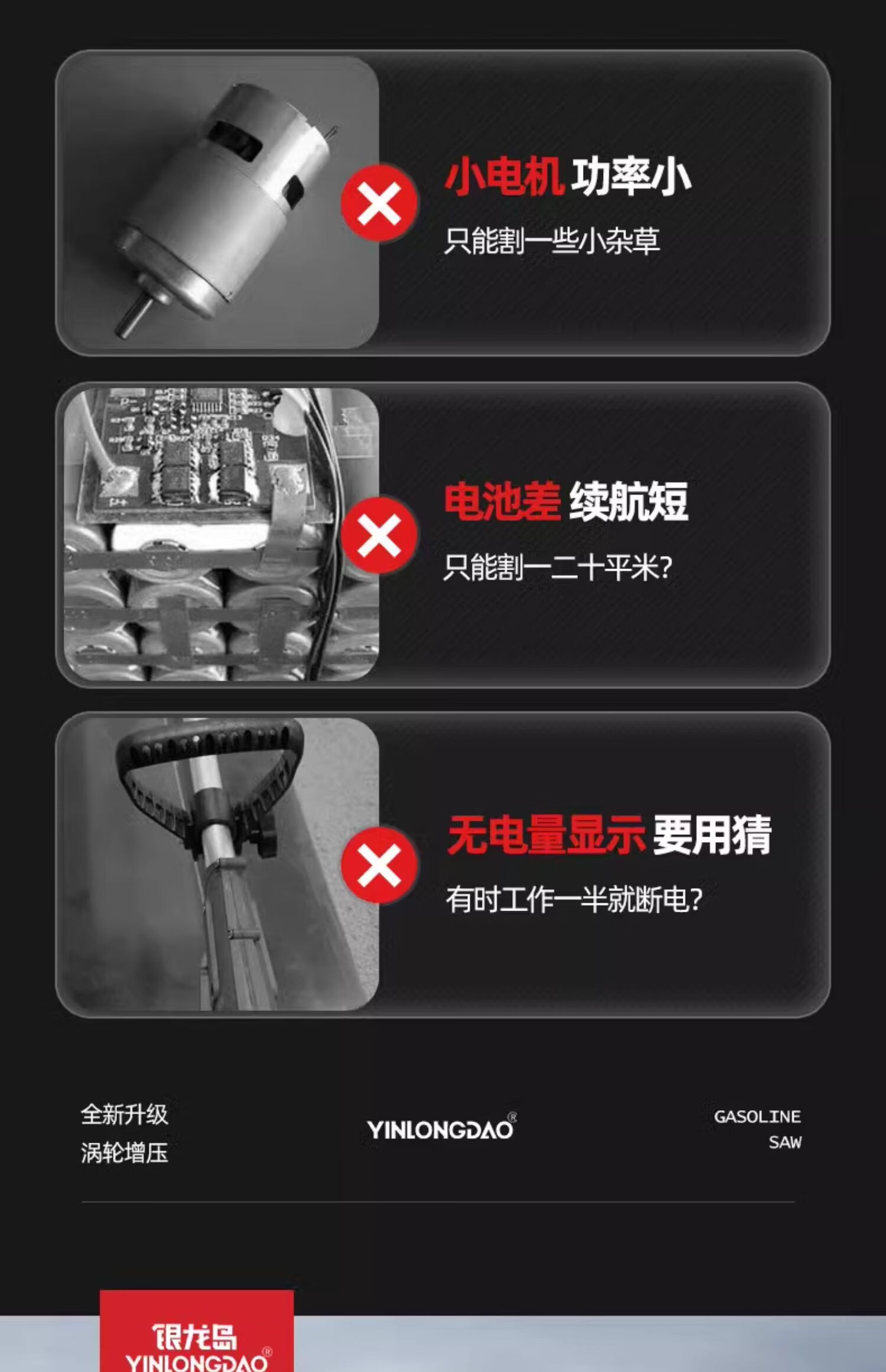 小电机 功率小

只能割一些小杂草

电池差 续航短

只能割一二十平米?

无电量显示 要用猜

有时工作一半就断电?

全新升级
涡轮增压

YINLONGDAO®

GASOLINE
SAW

银龙岛
YINLONGDAO®