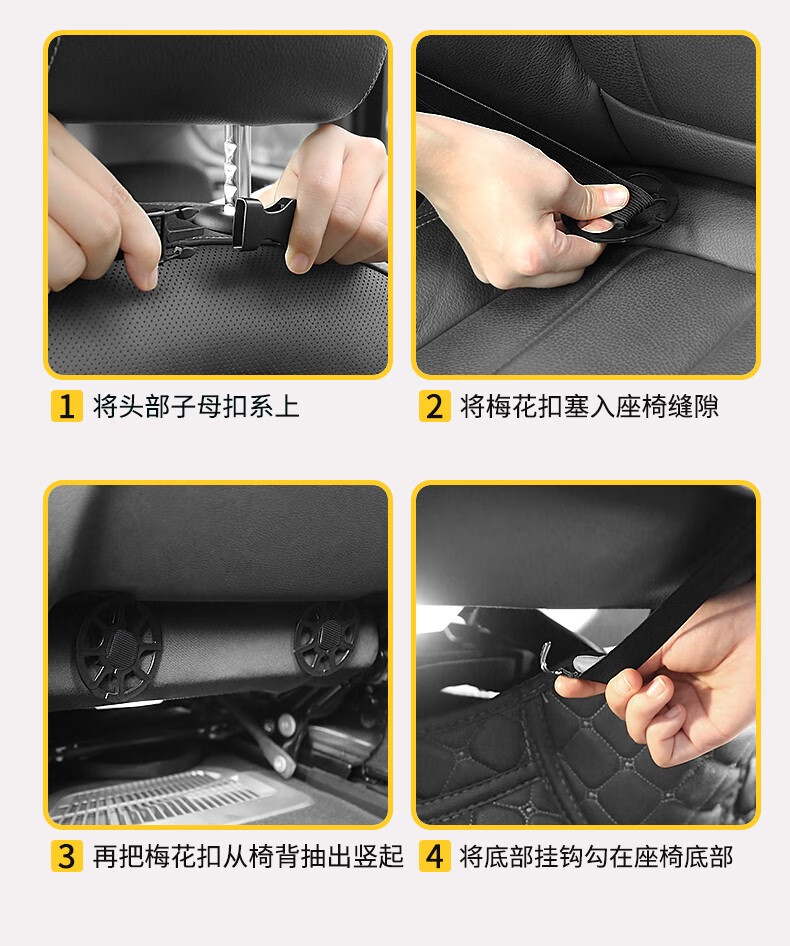 1 将头部子母扣系上

2 将梅花扣塞入座椅缝隙

3 再把梅花扣从椅背抽出竖起

4 将底部挂钩勾在座椅底部