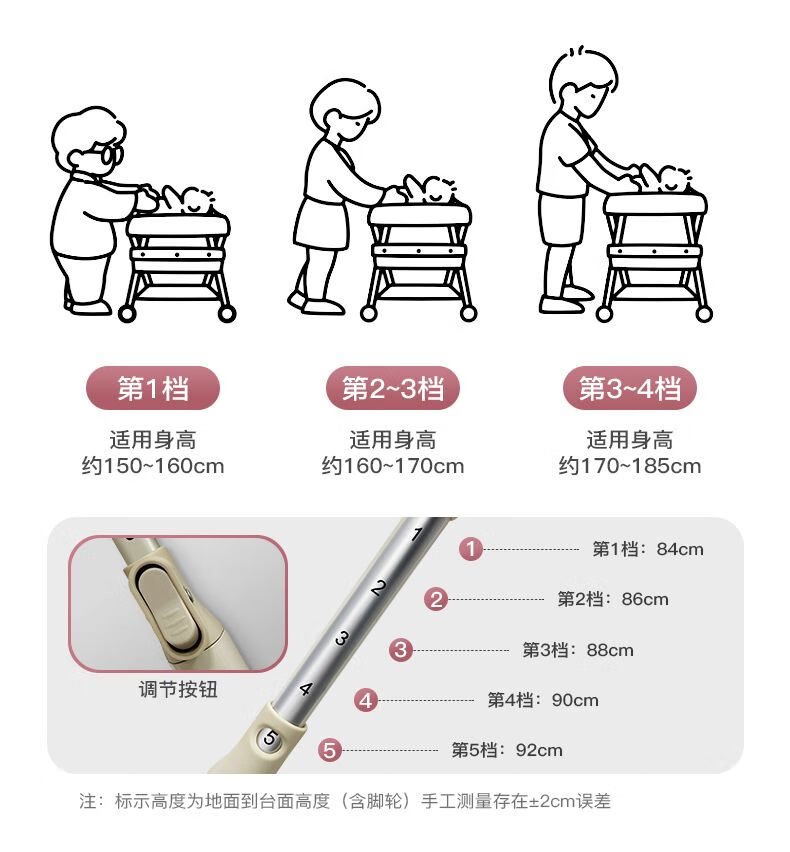 第1档
适用身高
约150~160cm

第2~3档
适用身高
约160~170cm

第3~4档
适用身高
约170~185cm

调节按钮

1
2
3
4
5

1 第1档：84cm
2 第2档：86cm
3 第3档：88cm
4 第4档：90cm
5 第5档：92cm

注：标示高度为地面到台面高度（含脚轮）手工测量存在±2cm误差