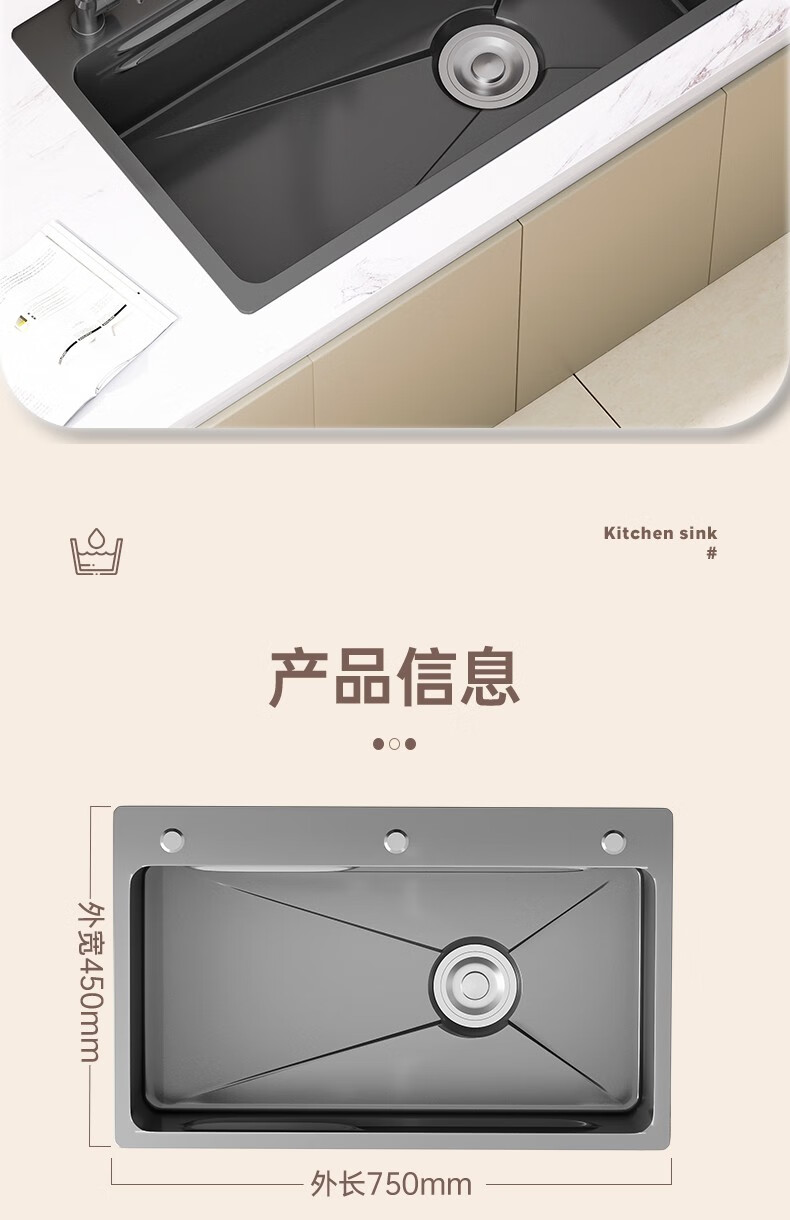 Kitchen sink
#

产品信息

外宽450mm

外长750mm