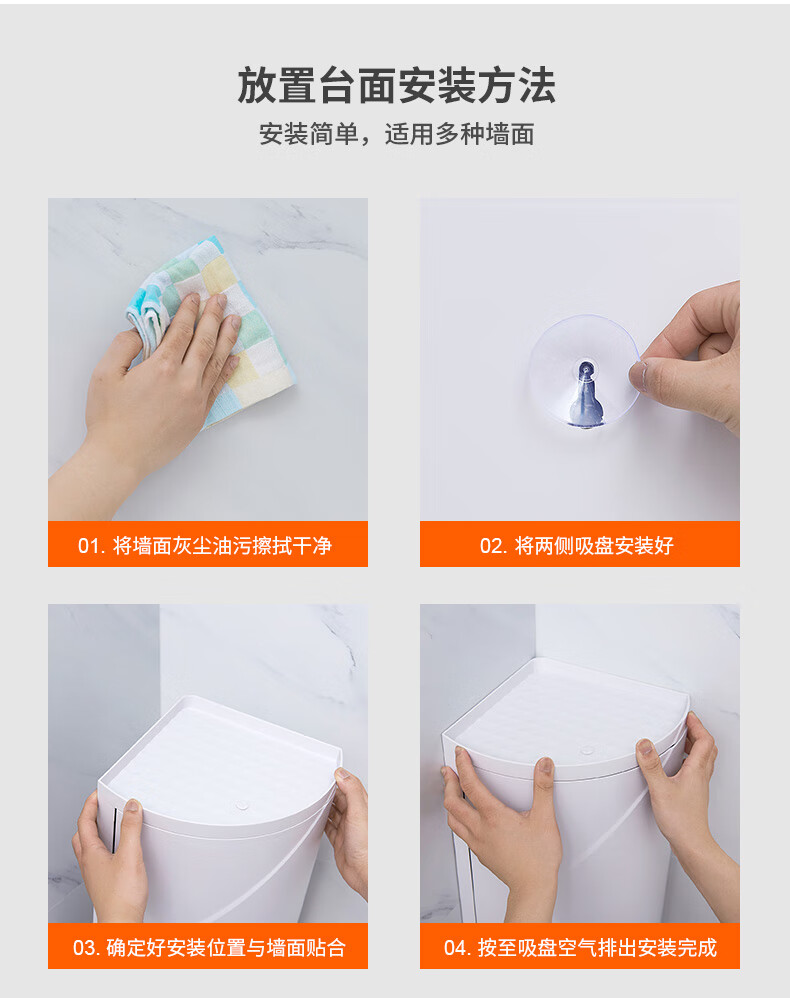 放置台面安装方法

安装简单，适用多种墙面

01. 将墙面灰尘油污擦拭干净

02. 将两侧吸盘安装好

03. 确定好安装位置与墙面贴合

04. 按至吸盘空气排出安装完成