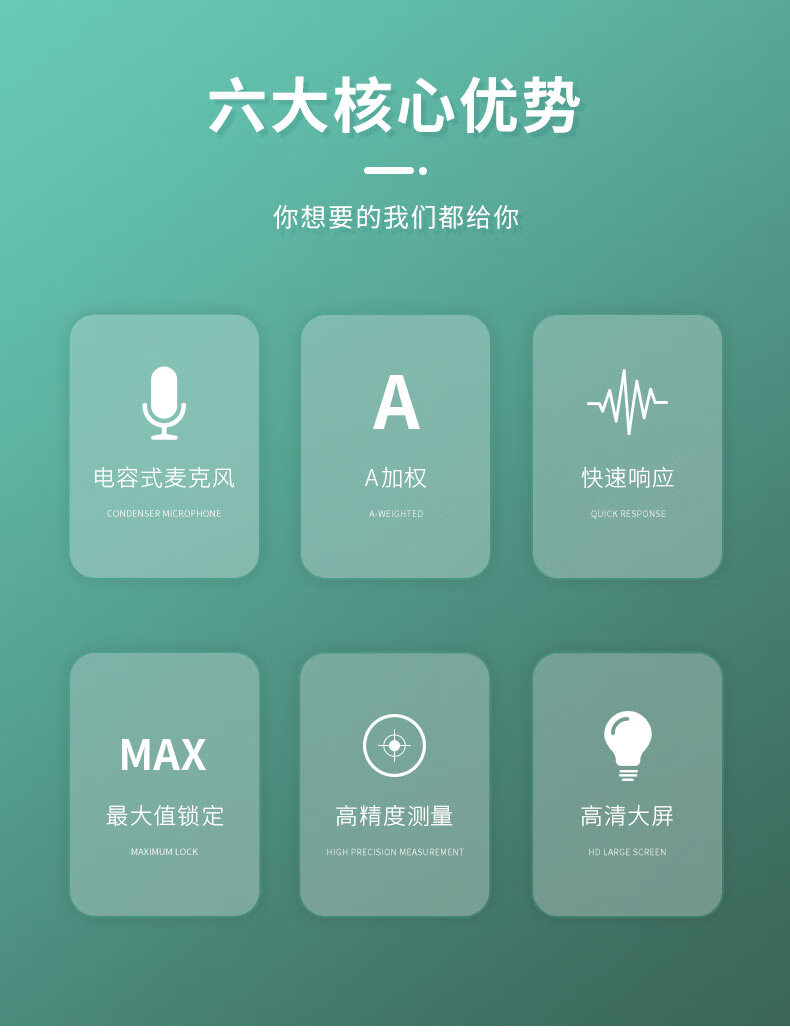 六大核心优势

你想要的我们都给你

电容式麦克风
CONDENSER MICROPHONE

A
A加权
A-WEIGHTED

快速响应
QUICK RESPONSE

MAX
最大值锁定
MAXIMUM LOCK

高精度测量
HIGH PRECISION MEASUREMENT

高清大屏
HD LARGE SCREEN